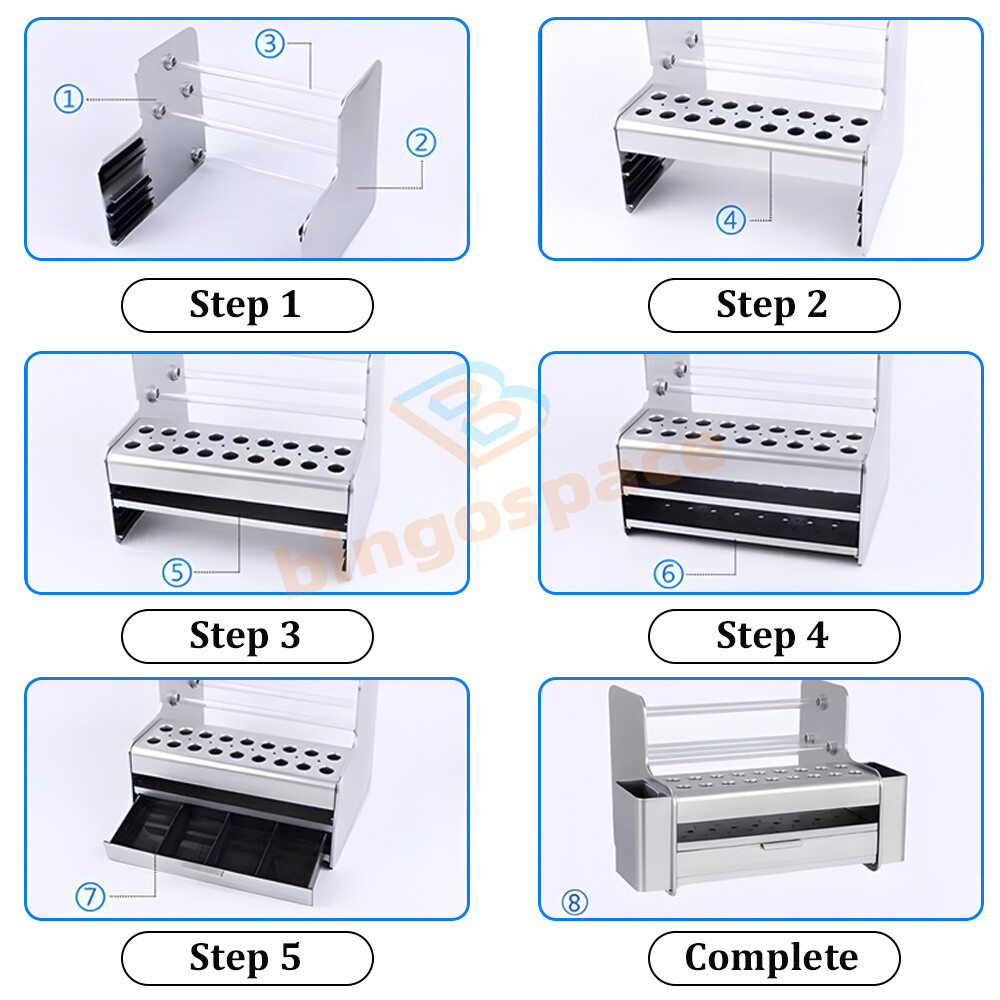 ①
③
②
Step 1

④
Step 2

⑤
Step 3

⑥
Step 4

⑦
Step 5

⑧
Complete

bingospace