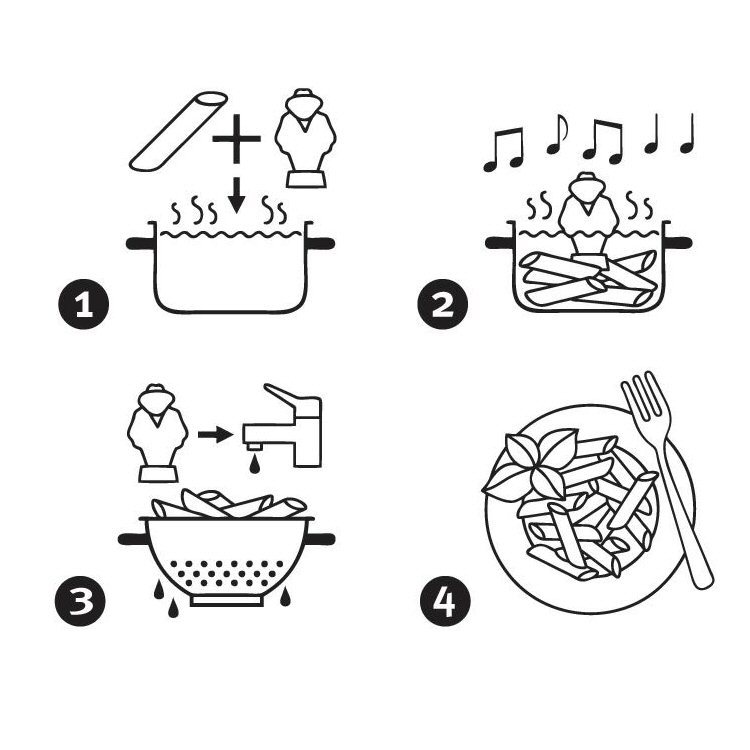 1
2
3
4