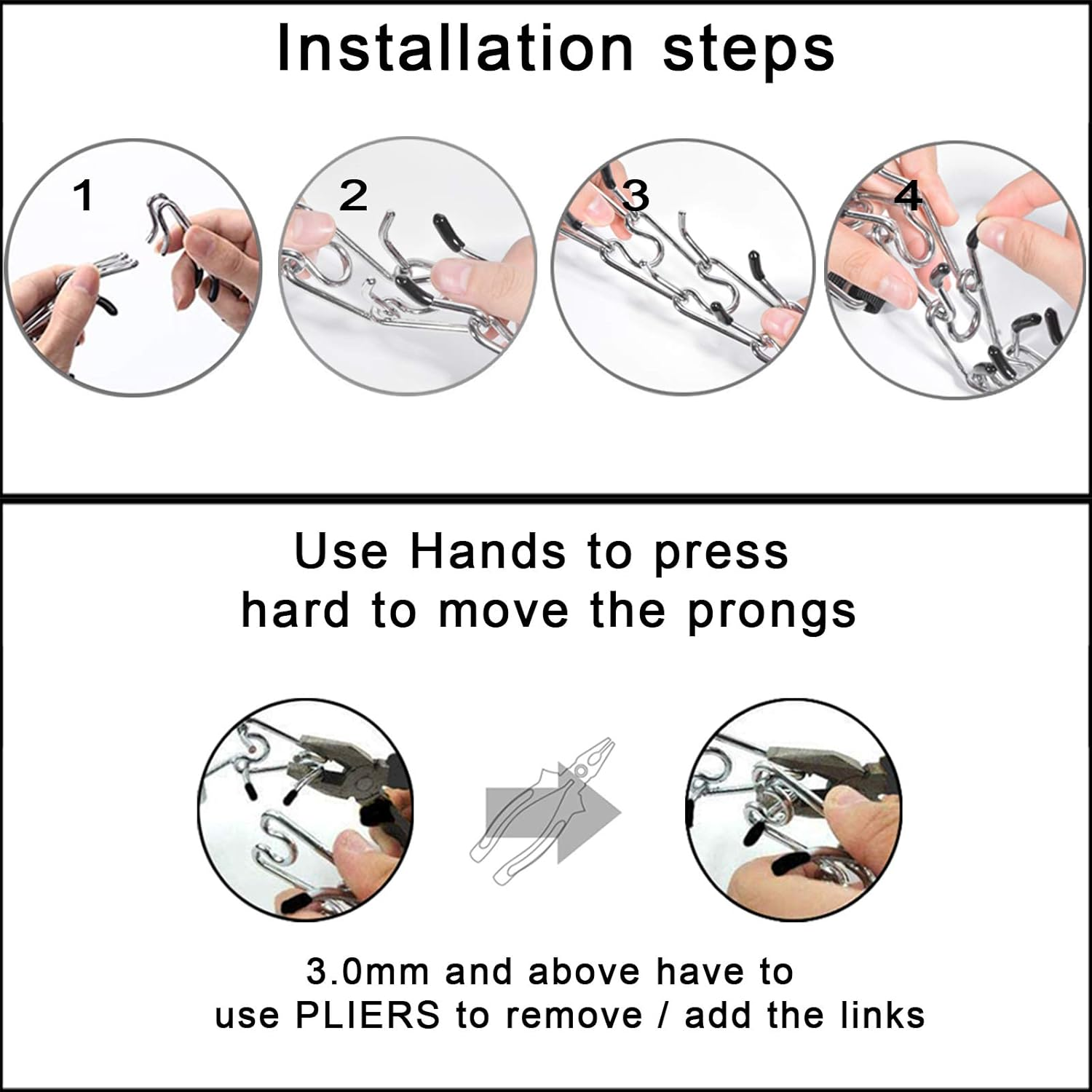 Installation steps

1

2

3

4

Use Hands to press hard to move the prongs

3.0mm and above have to use PLIERS to remove / add the links