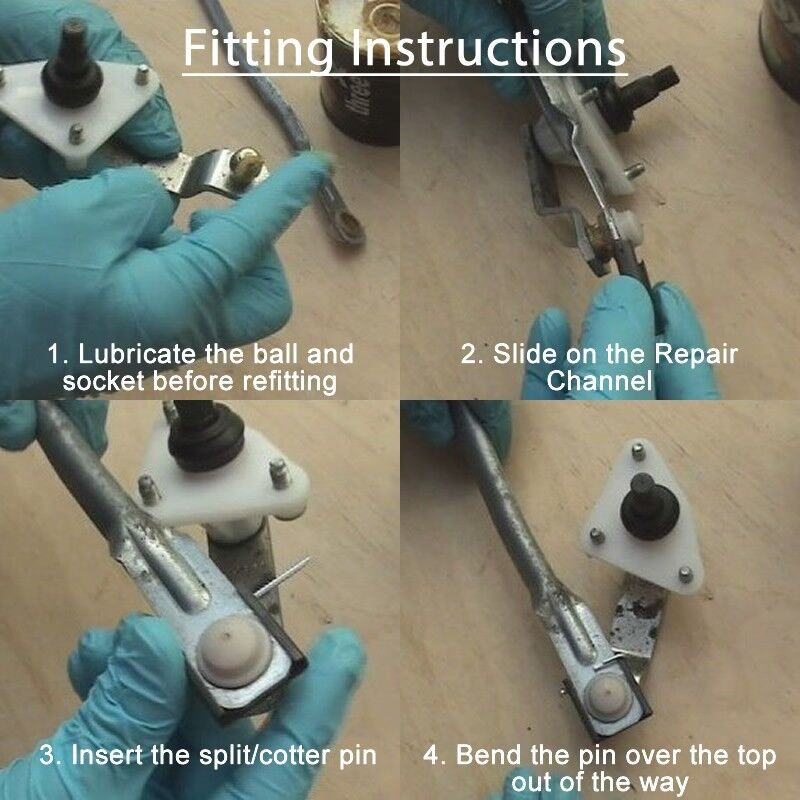 Fitting Instructions

1. Lubricate the ball and socket before refitting

2. Slide on the Repair Channel

3. Insert the split/cotter pin

4. Bend the pin over the top out of the way