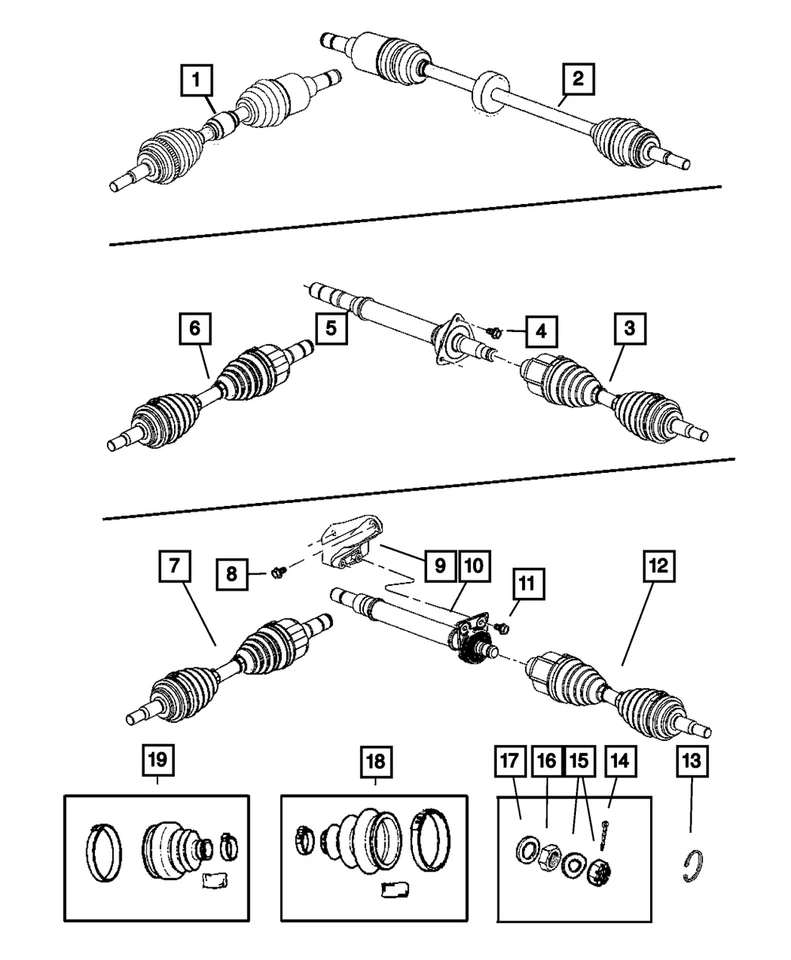 1
2
6
5
4
3
7
8
9
10
11
12
19
18
17
16
15
14
13