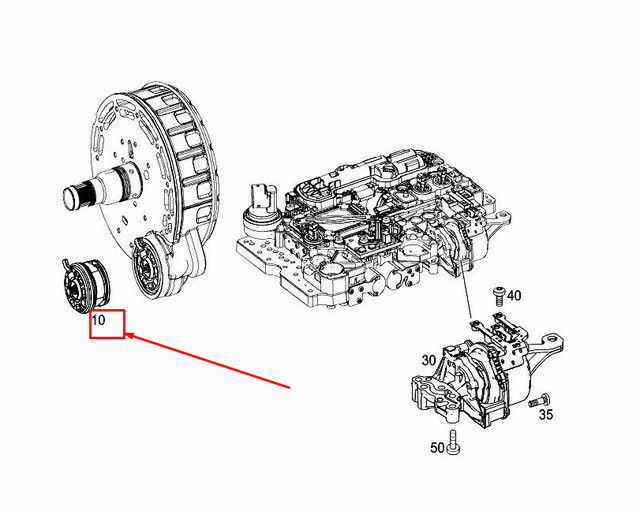 10
40
30
35
50