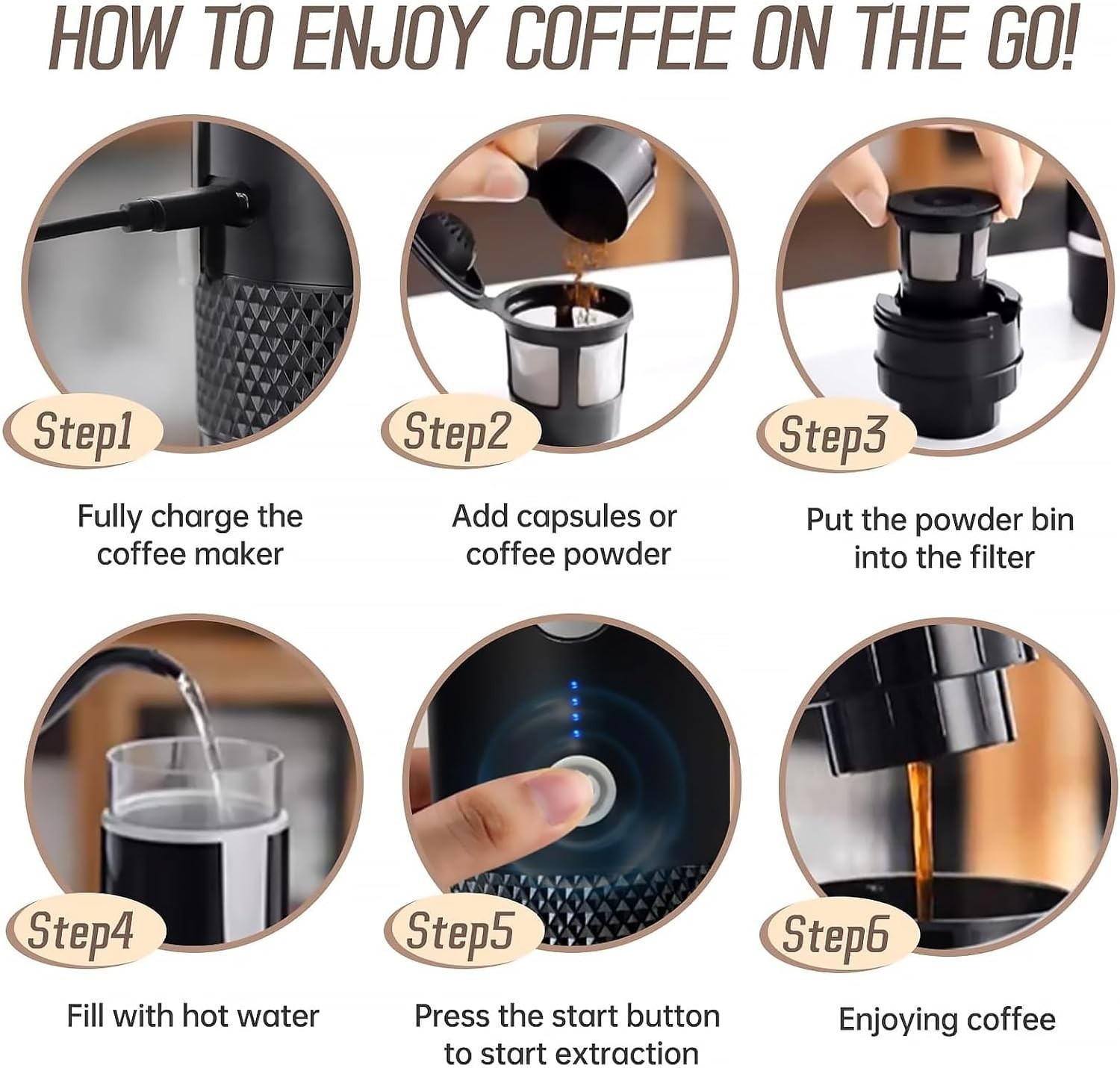 HOW TO ENJOY COFFEE ON THE GO!

Step1

Fully charge the coffee maker

Step2

Add capsules or coffee powder

Step3

Put the powder bin into the filter

Step4

Fill with hot water

Step5

Press the start button to start extraction

Step6

Enjoying coffee