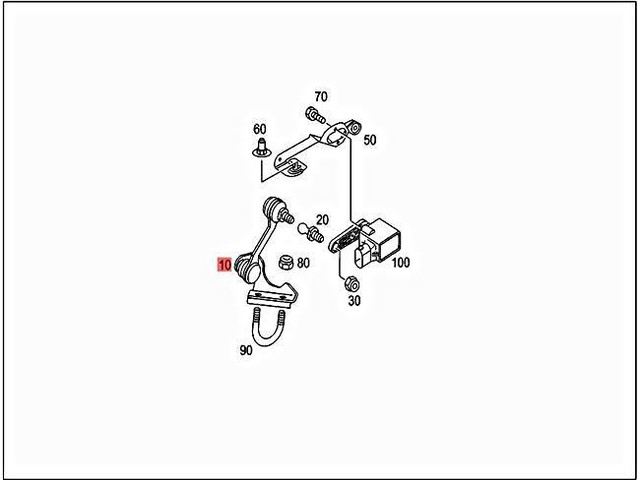 70
60
50
20
10
80
100
30
90