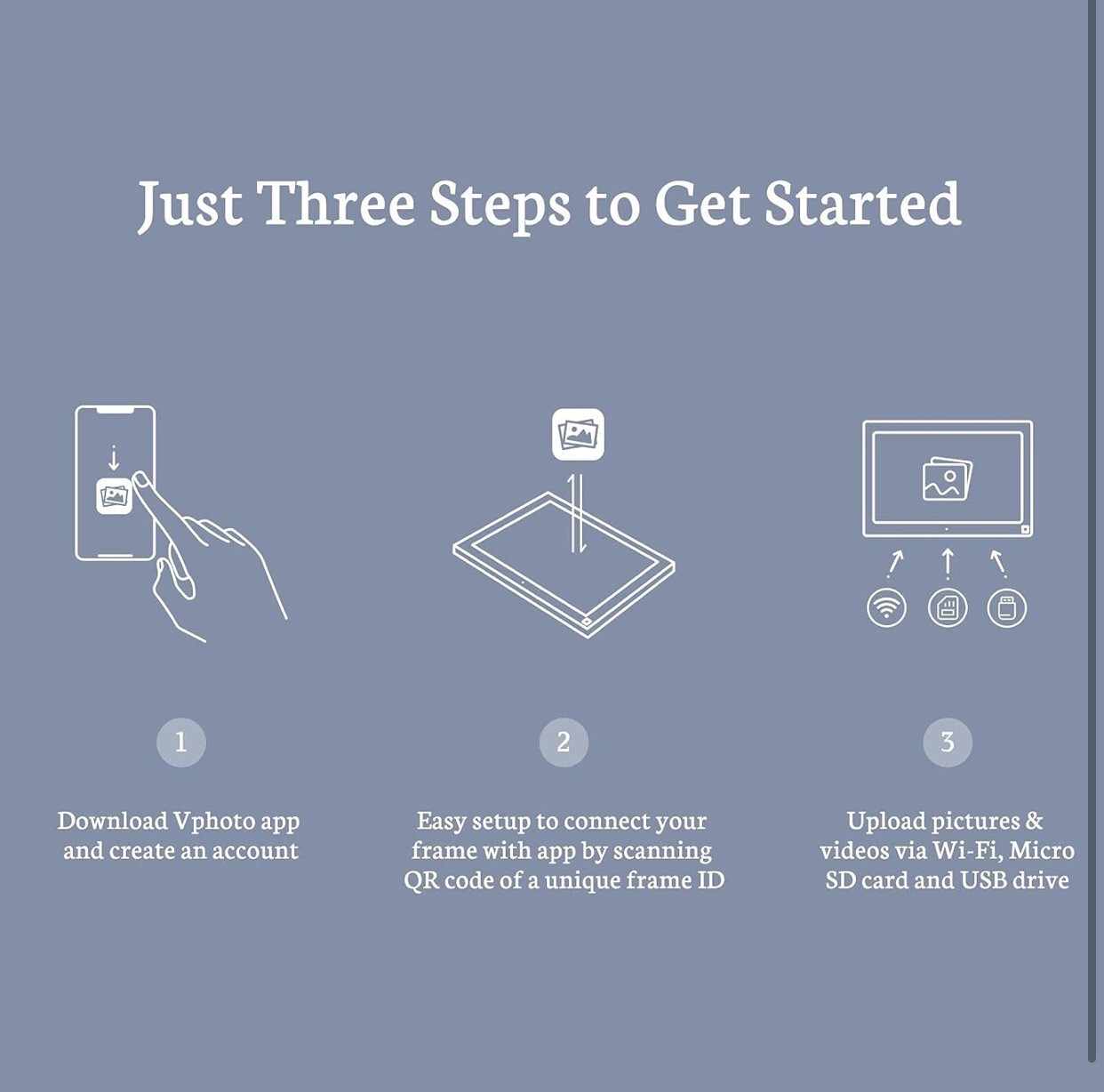 Just Three Steps to Get Started

1

Download Vphoto app and create an account

2

Easy setup to connect your frame with app by scanning QR code of a unique frame ID

3

Upload pictures & videos via Wi-Fi, Micro SD card and USB drive