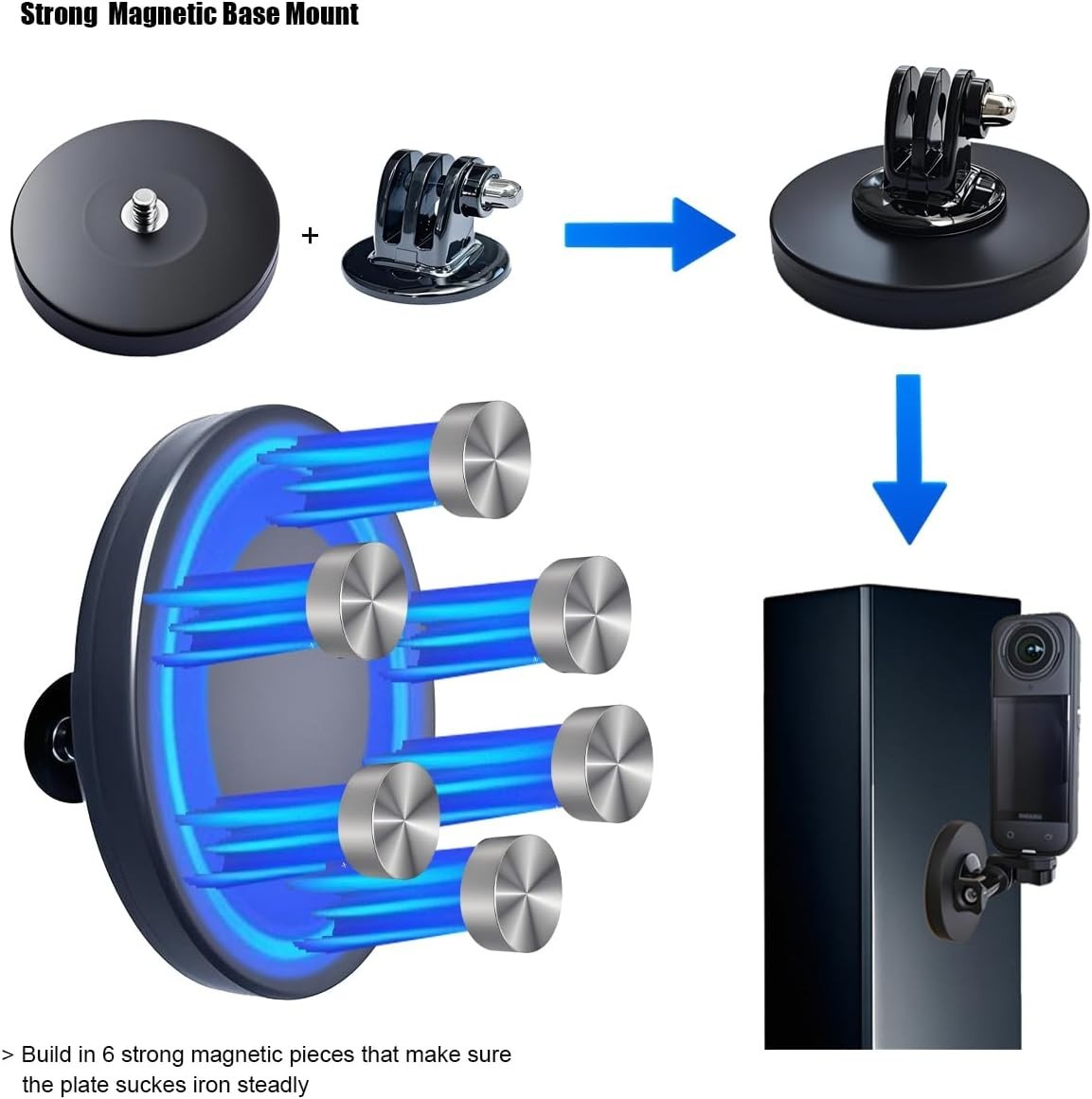 Strong Magnetic Base Mount

+

> Build in 6 strong magnetic pieces that make sure the plate suckes iron steadly