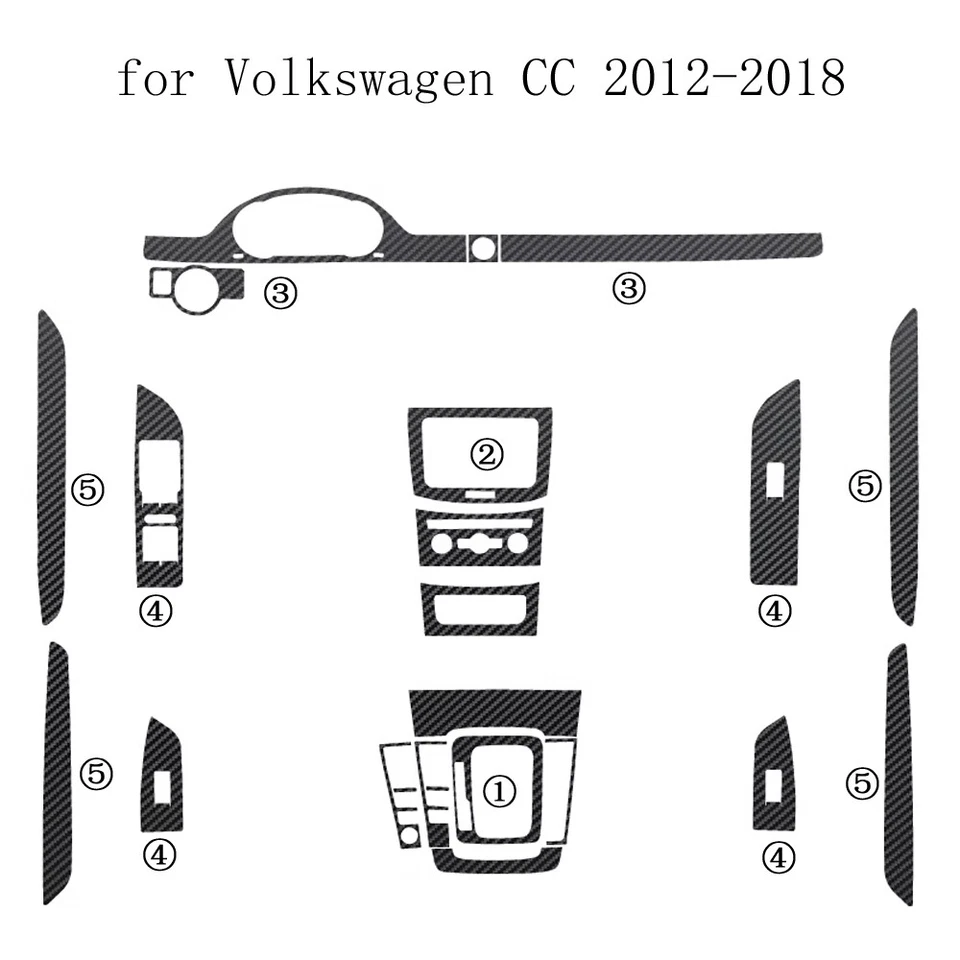 for Volkswagen CC 2012-2018

③

③

⑤

②

⑤

④

④

⑤

①

⑤

④

④