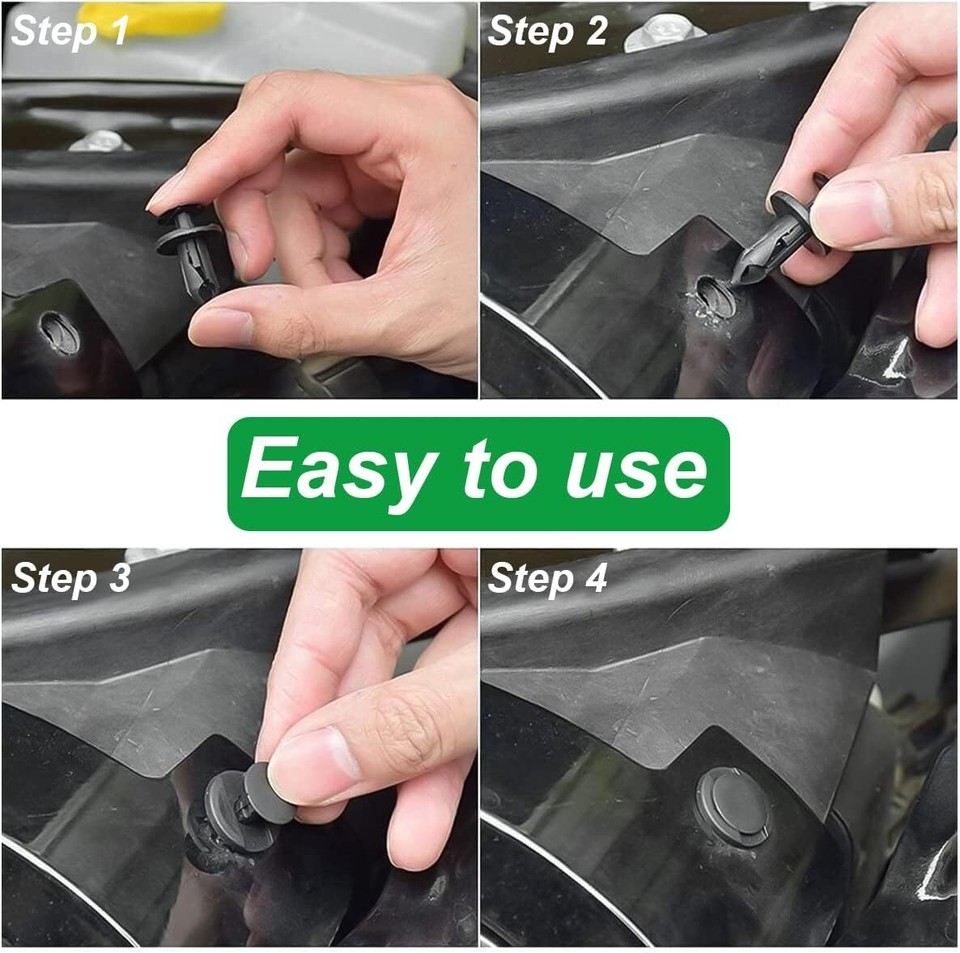 Step 1

Step 2

Easy to use

Step 3

Step 4