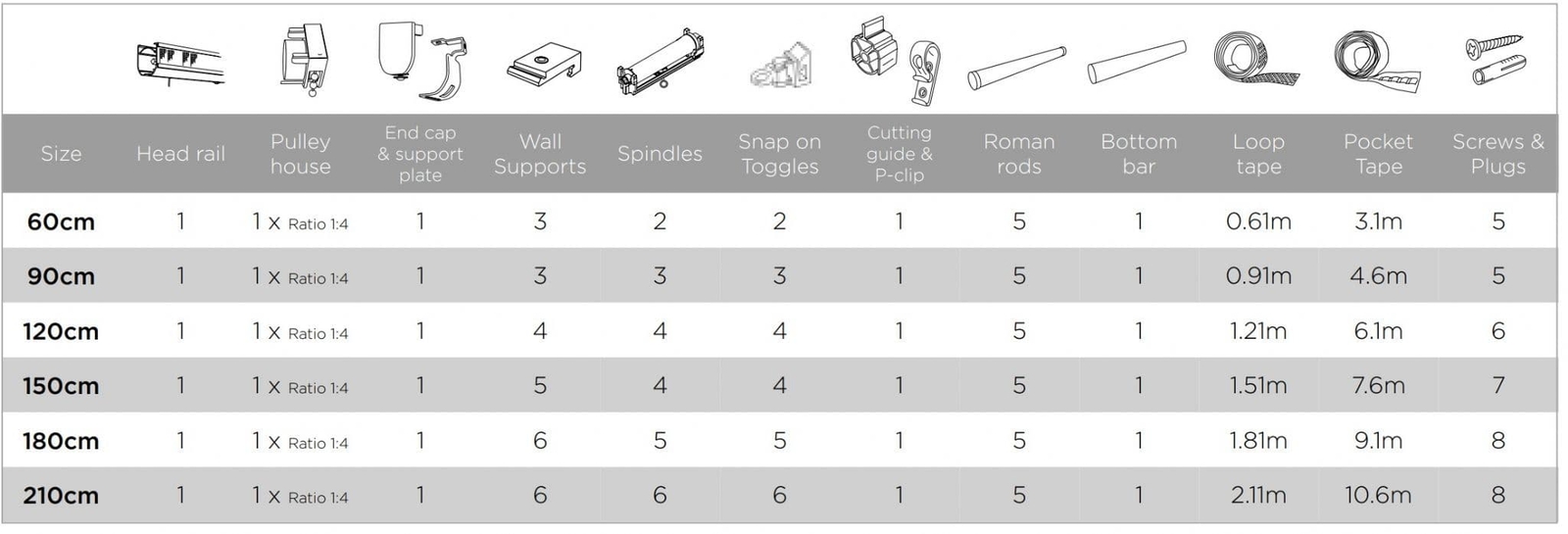 | Size | Head rail | Pulley house | End cap & support plate | Wall Supports | Spindles | Snap on Toggles | Cutting guide & P-clip | Roman rods | Bottom bar | Loop tape | Pocket Tape | Screws & Plugs |
|---|---|---|---|---|---|---|---|---|---|---|---|---|
| 60cm | 1 | 1 x Ratio 1:4 | 1 | 3 | 2 | 2 | 1 | 5 | 1 | 0.61m | 3.1m | 5 |
| 90cm | 1 | 1 x Ratio 1:4 | 1 | 3 | 3 | 3 | 1 | 5 | 1 | 0.91m | 4.6m | 5 |
| 120cm | 1 | 1 x Ratio 1:4 | 1 | 4 | 4 | 4 | 1 | 5 | 1 | 1.21m | 6.1m | 6 |
| 150cm | 1 | 1 x Ratio 1:4 | 1 | 5 | 4 | 4 | 1 | 5 | 1 | 1.51m | 7.6m | 7 |
| 180cm | 1 | 1 x Ratio 1:4 | 1 | 6 | 5 | 5 | 1 | 5 | 1 | 1.81m | 9.1m | 8 |
| 210cm | 1 | 1 x Ratio 1:4 | 1 | 6 | 6 | 6 | 1 | 5 | 1 | 2.11m | 10.6m | 8 |