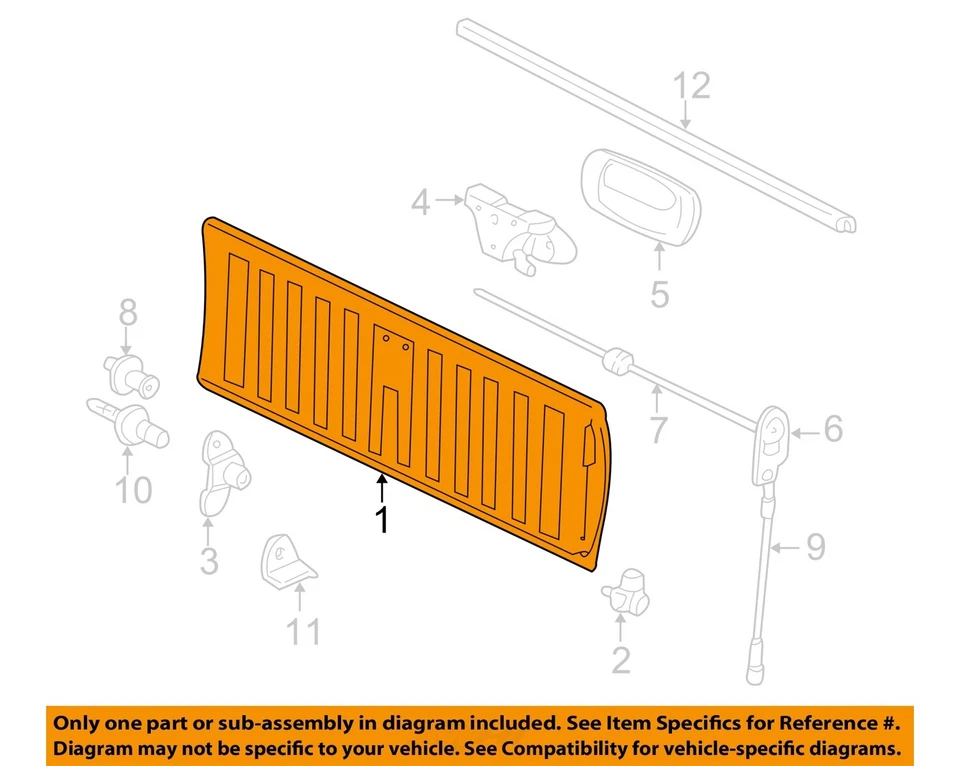 12

4

5

8

7

6

10

1

3

9

11

2

Only one part or sub-assembly in diagram included. See Item Specifics for Reference #. Diagram may not be specific to your vehicle. See Compatibility for vehicle-specific diagrams.