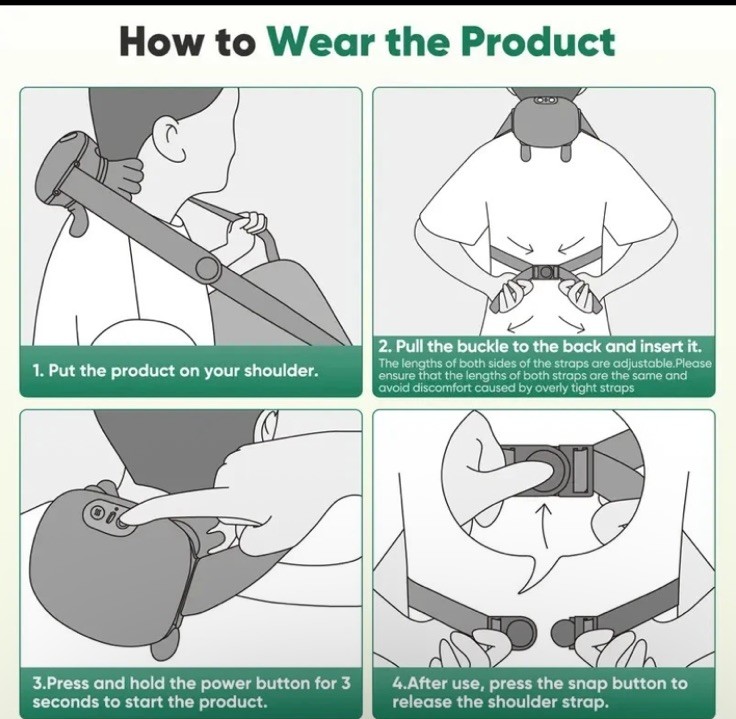 How to Wear the Product

1. Put the product on your shoulder.

2. Pull the buckle to the back and insert it.
The lengths of both sides of the straps are adjustable.Please ensure that the lengths of both straps are the same and avoid discomfort caused by overly tight straps

3.Press and hold the power button for 3 seconds to start the product.

4.After use, press the snap button to release the shoulder strap.