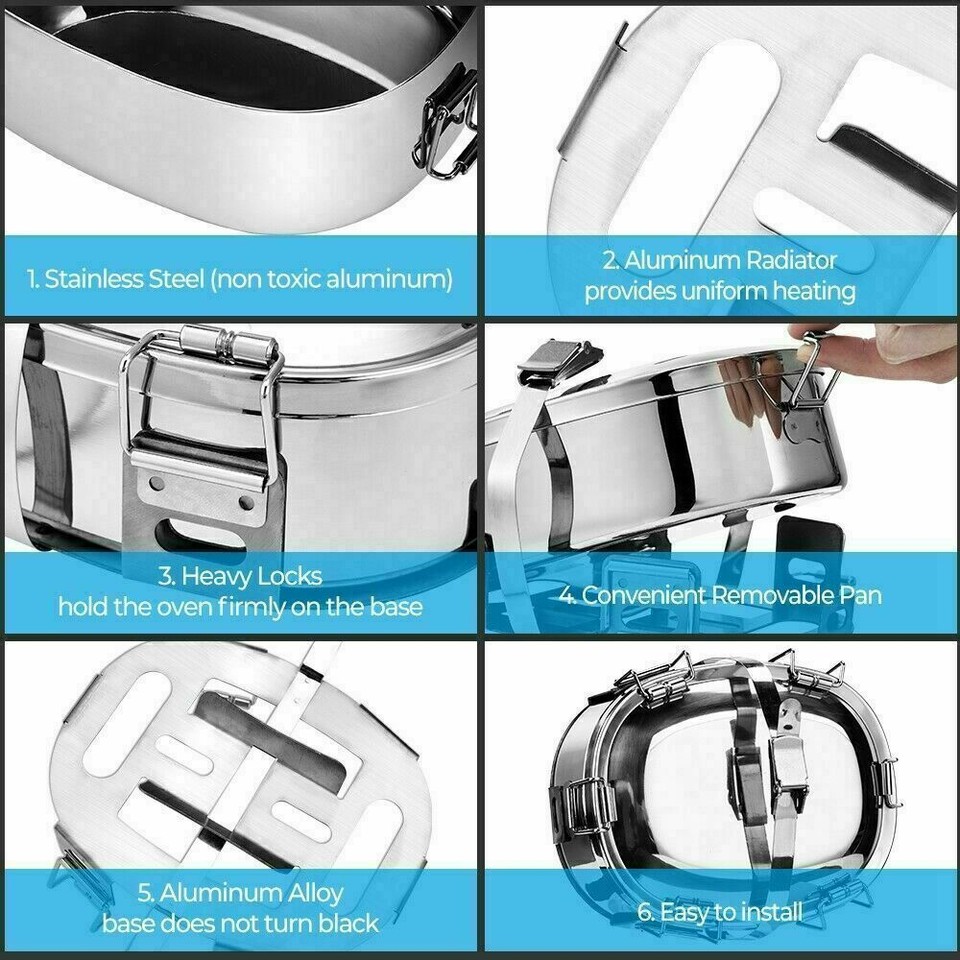 1. Stainless Steel (non toxic aluminum)

2. Aluminum Radiator provides uniform heating

3. Heavy Locks hold the oven firmly on the base

4. Convenient Removable Pan

5. Aluminum Alloy base does not turn black

6. Easy to install