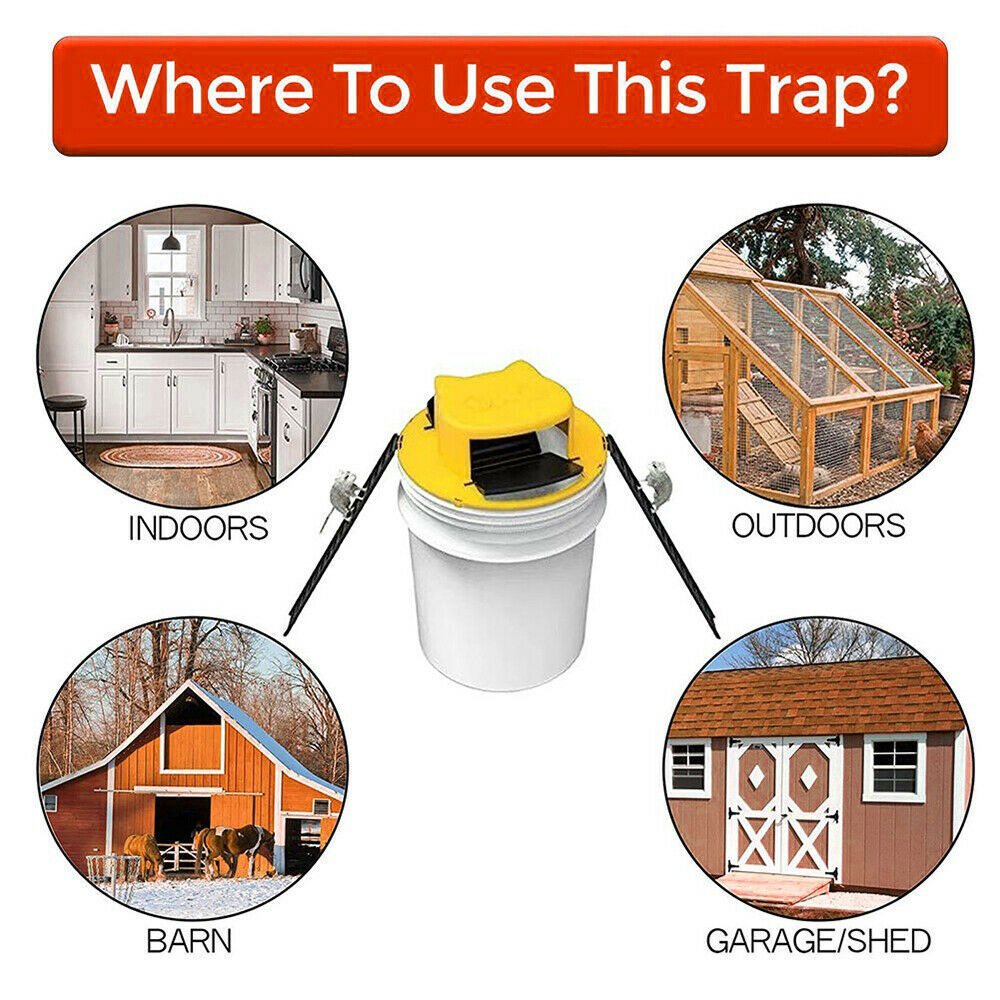 Where To Use This Trap?

INDOORS

OUTDOORS

BARN

GARAGE/SHED