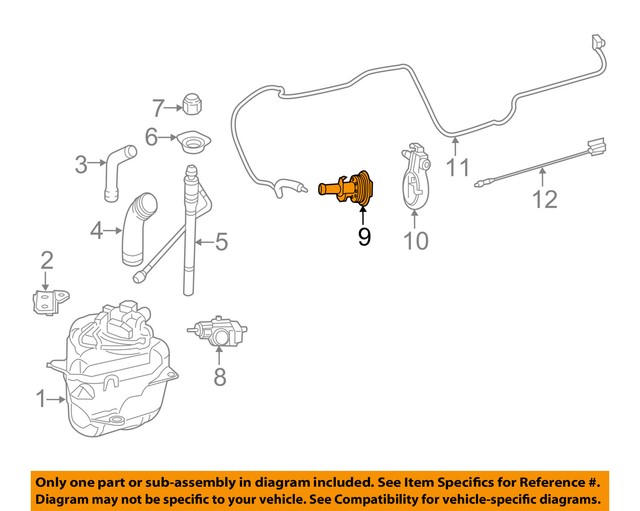 7
6
3
4
5
2
1
8
9
10
11
12

Only one part or sub-assembly in diagram included. See Item Specifics for Reference #.
Diagram may not be specific to your vehicle. See Compatibility for vehicle-specific diagrams.