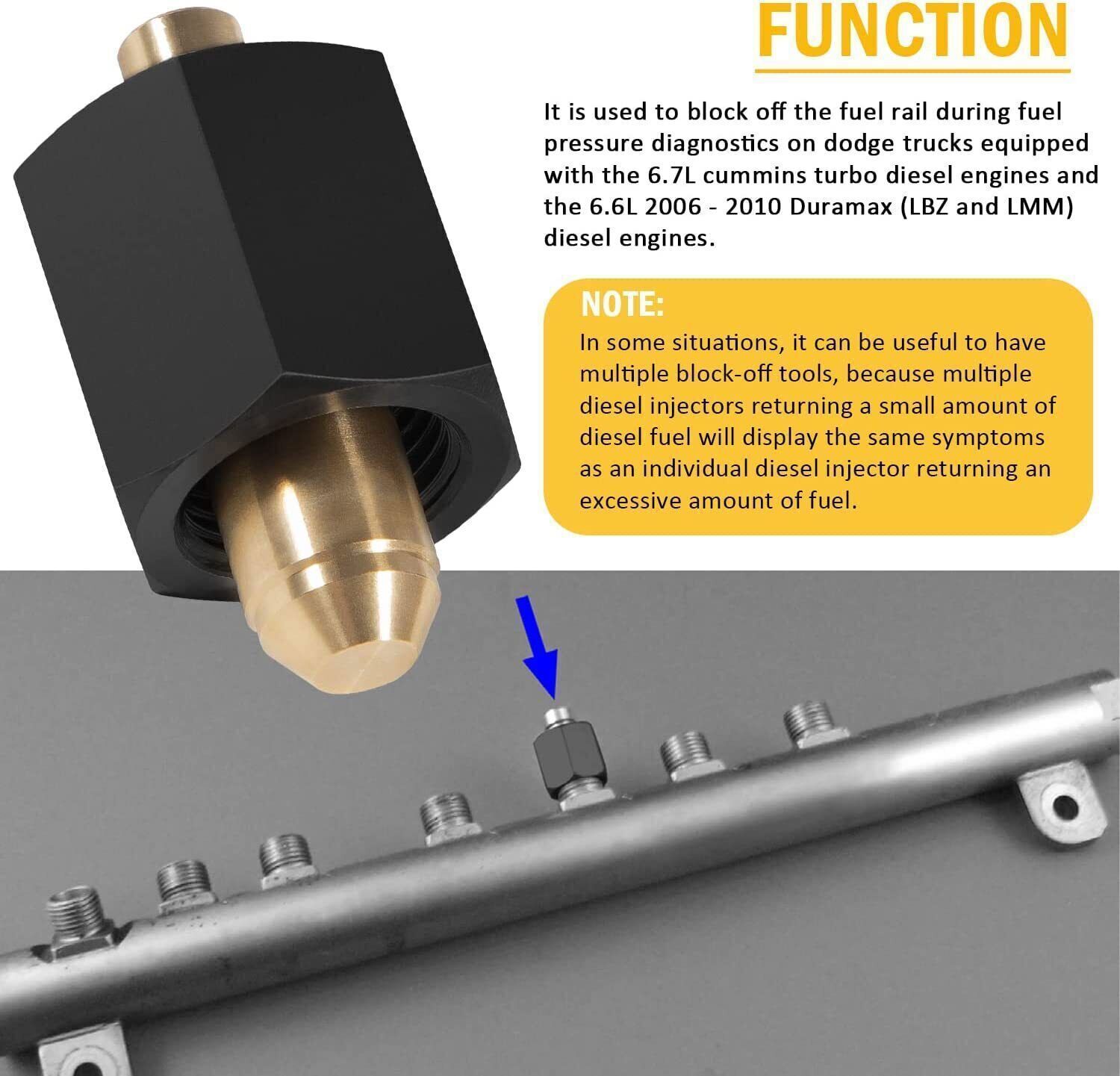 FUNCTION

It is used to block off the fuel rail during fuel pressure diagnostics on dodge trucks equipped with the 6.7L cummins turbo diesel engines and the 6.6L 2006 - 2010 Duramax (LBZ and LMM) diesel engines.

NOTE:
In some situations, it can be useful to have multiple block-off tools, because multiple diesel injectors returning a small amount of diesel fuel will display the same symptoms as an individual diesel injector returning an excessive amount of fuel.