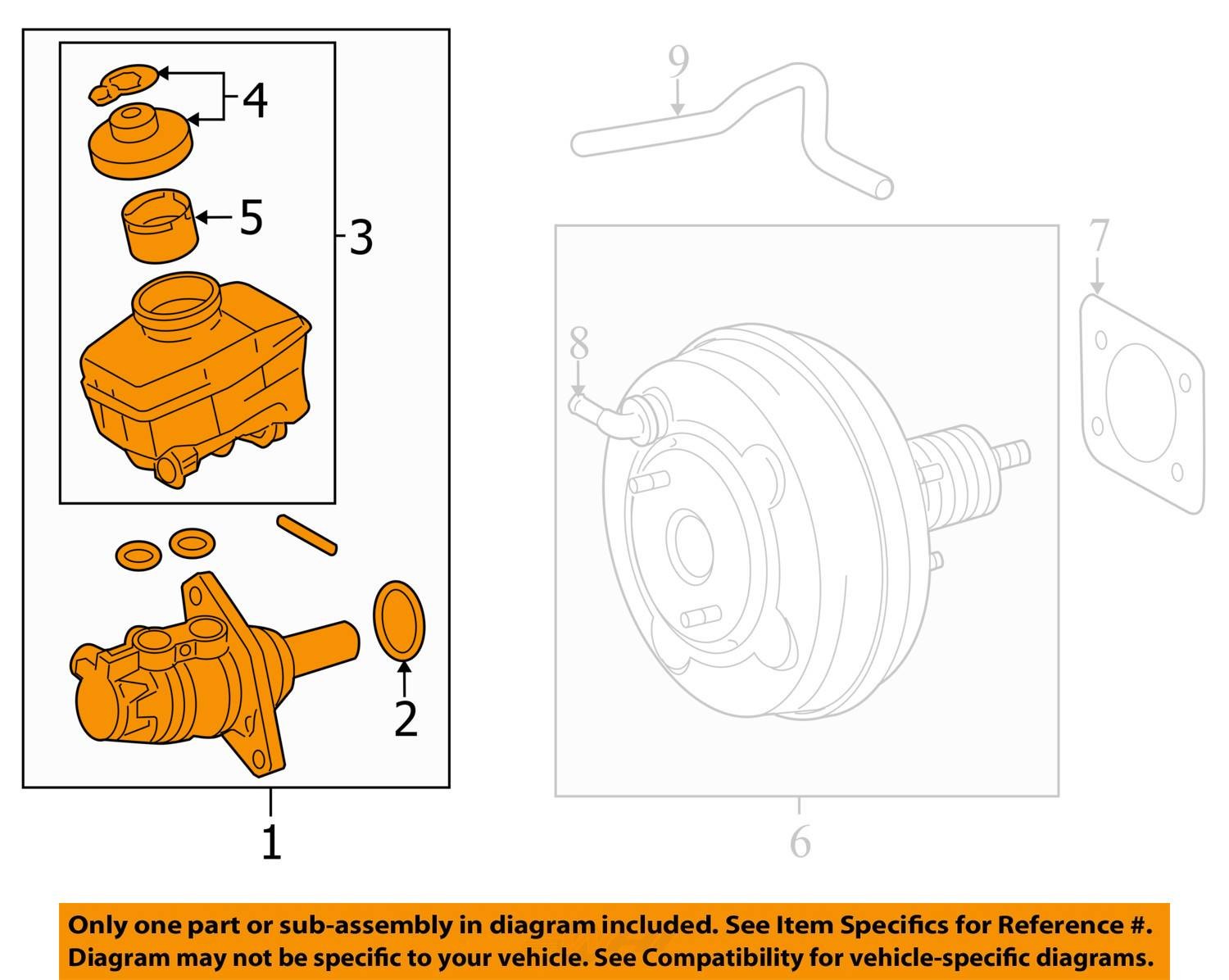 4
5
3
2
1
9
7
8
6

Only one part or sub-assembly in diagram included. See Item Specifics for Reference #.
Diagram may not be specific to your vehicle. See Compatibility for vehicle-specific diagrams.