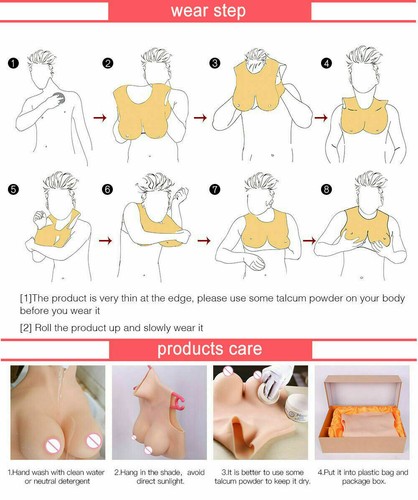 wear step

1 2 3 4

5 6 7 8

[1]The product is very thin at the edge, please use some talcum powder on your body before you wear it

[2] Roll the product up and slowly wear it

products care

1.Hand wash with clean water or neutral detergent

2.Hang in the shade, avoid direct sunlight.

3.It is better to use some talcum powder to keep it dry.

4.Put it into plastic bag and package box.