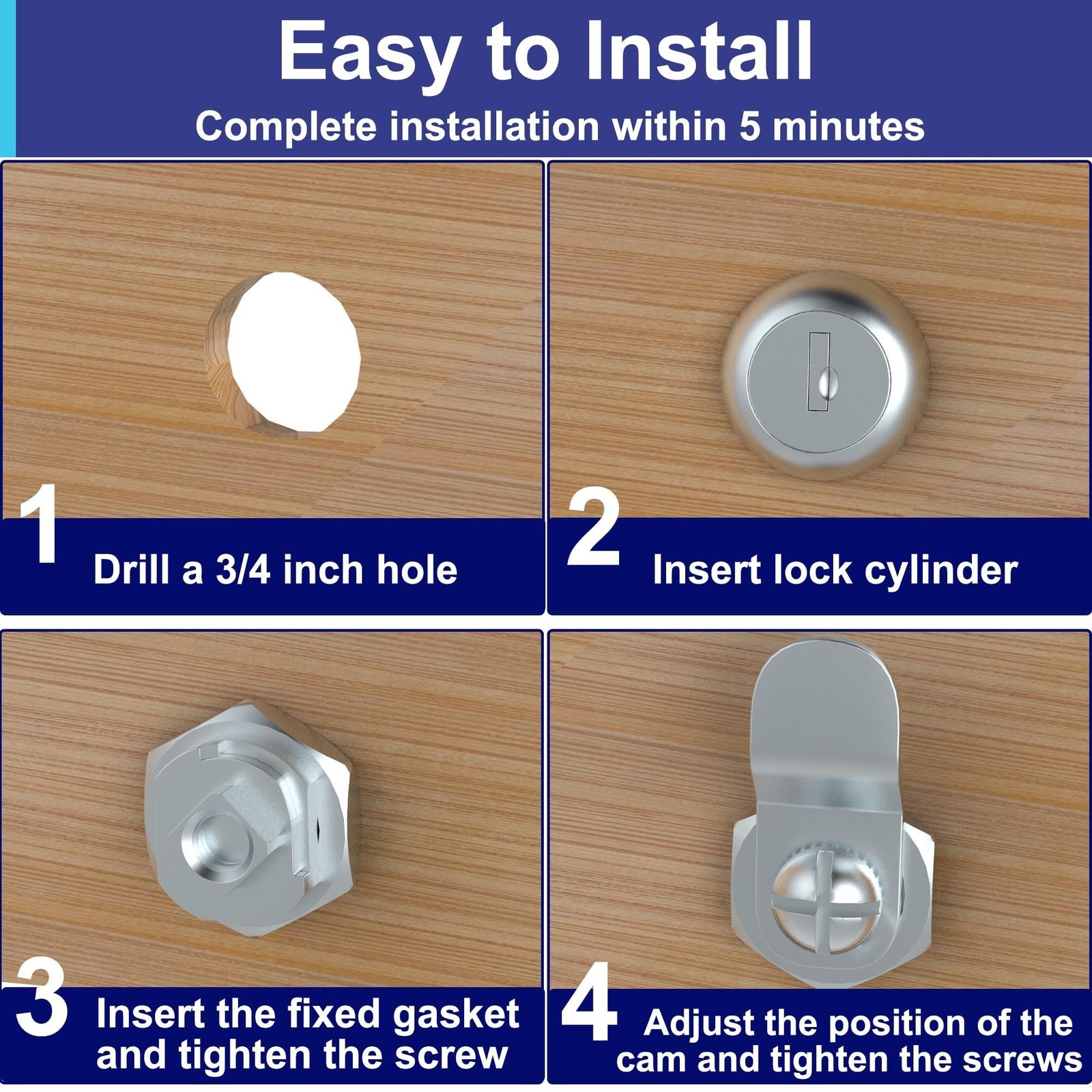 Easy to Install
Complete installation within 5 minutes

1 Drill a 3/4 inch hole

2 Insert lock cylinder

3 Insert the fixed gasket and tighten the screw

4 Adjust the position of the cam and tighten the screws