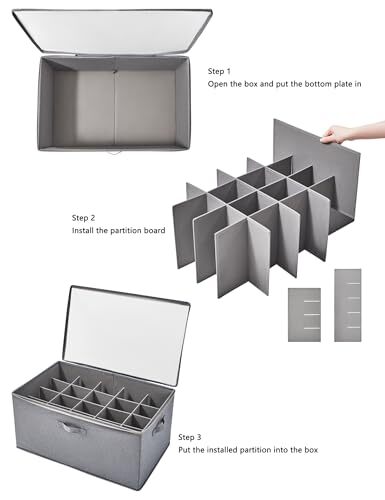 Step 1
Open the box and put the bottom plate in

Step 2
Install the partition board

Step 3
Put the installed partition into the box