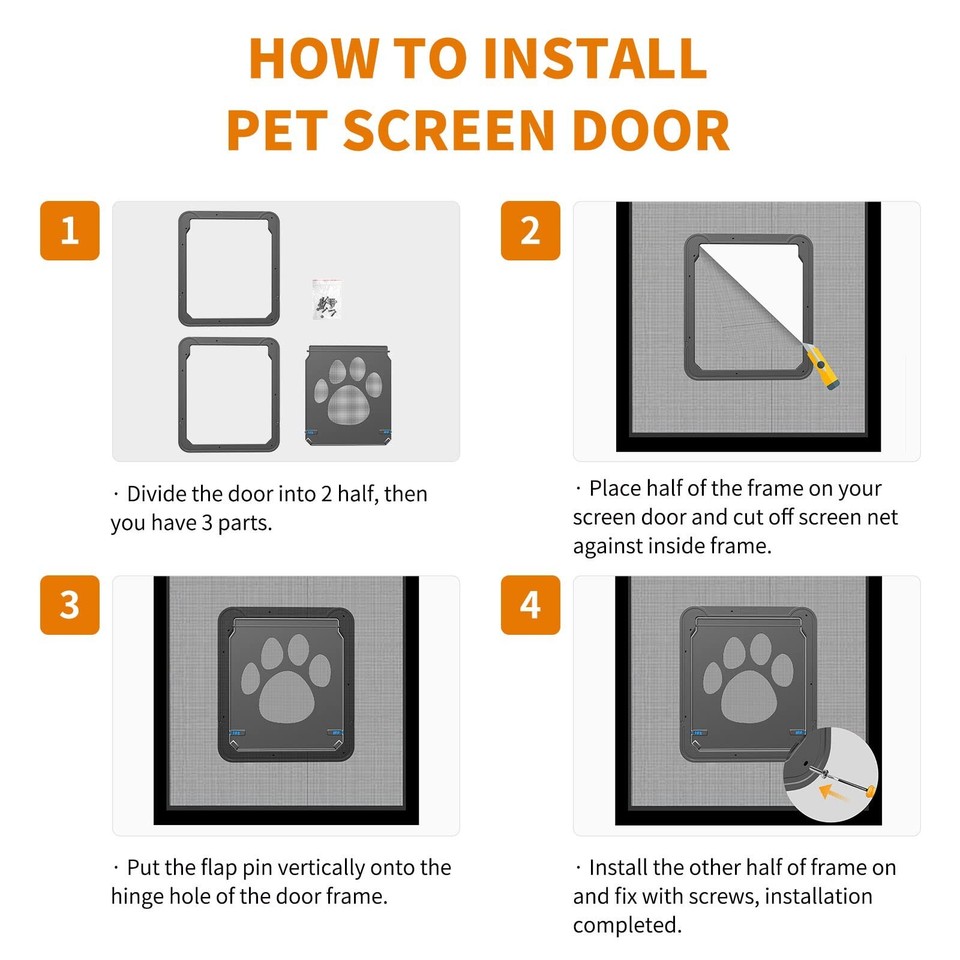 HOW TO INSTALL
PET SCREEN DOOR

1

· Divide the door into 2 half, then you have 3 parts.

2

· Place half of the frame on your screen door and cut off screen net against inside frame.

3

· Put the flap pin vertically onto the hinge hole of the door frame.

4

· Install the other half of frame on and fix with screws, installation completed.