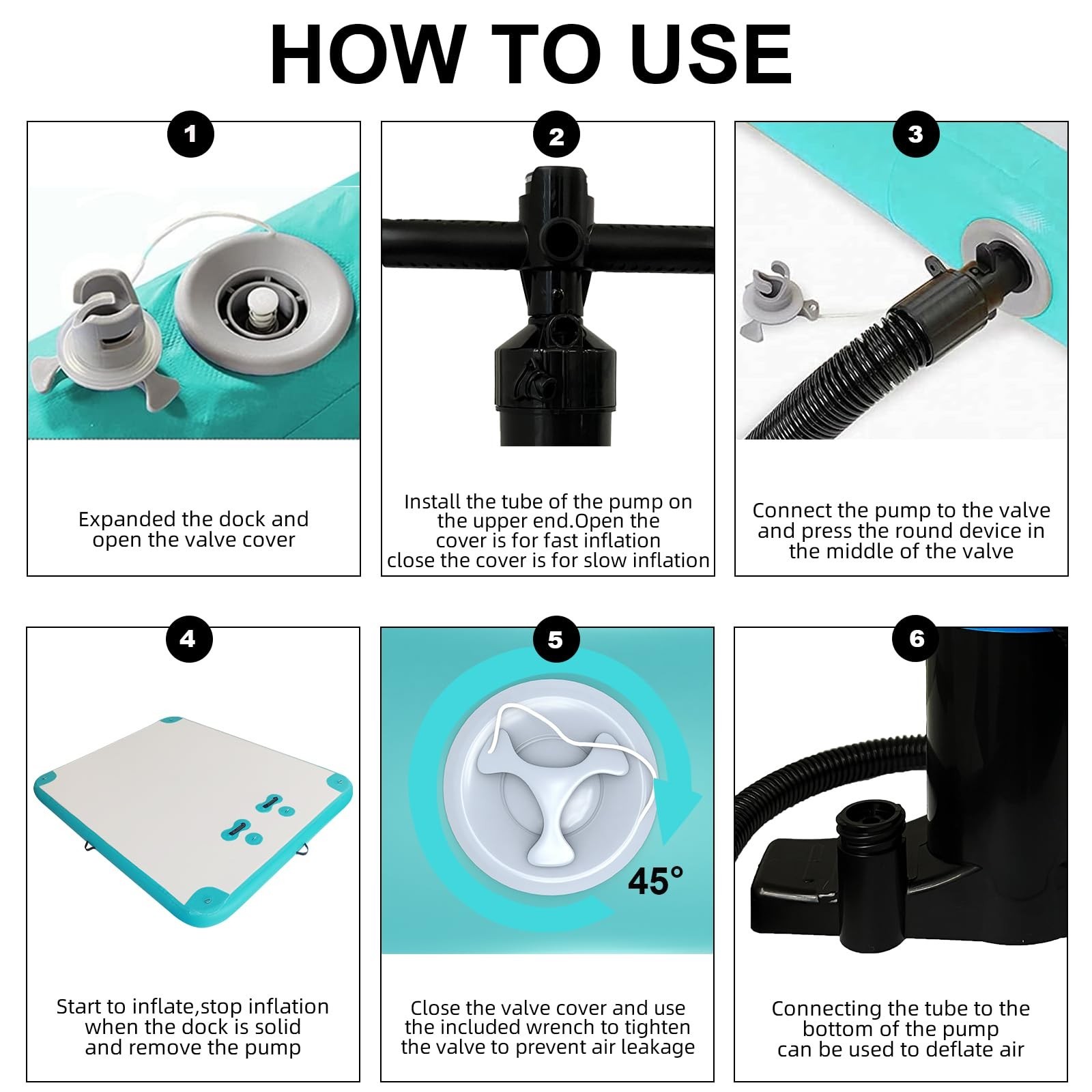 HOW TO USE

1

Expanded the dock and open the valve cover

2

Install the tube of the pump on the upper end.Open the cover is for fast inflation close the cover is for slow inflation

3

Connect the pump to the valve and press the round device in the middle of the valve

4

Start to inflate,stop inflation when the dock is solid and remove the pump

5

45°

Close the valve cover and use the included wrench to tighten the valve to prevent air leakage

6

Connecting the tube to the bottom of the pump can be used to deflate air