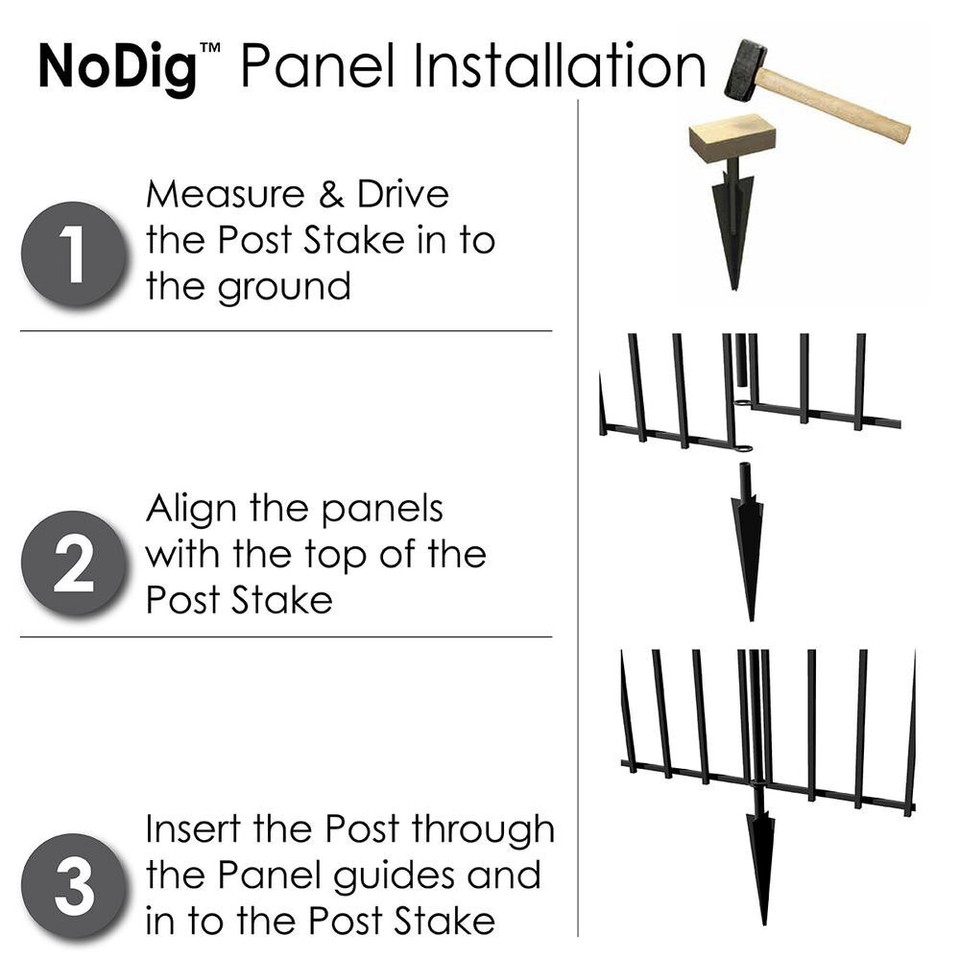 NoDig™ Panel Installation

1 Measure & Drive the Post Stake in to the ground

2 Align the panels with the top of the Post Stake

3 Insert the Post through the Panel guides and in to the Post Stake