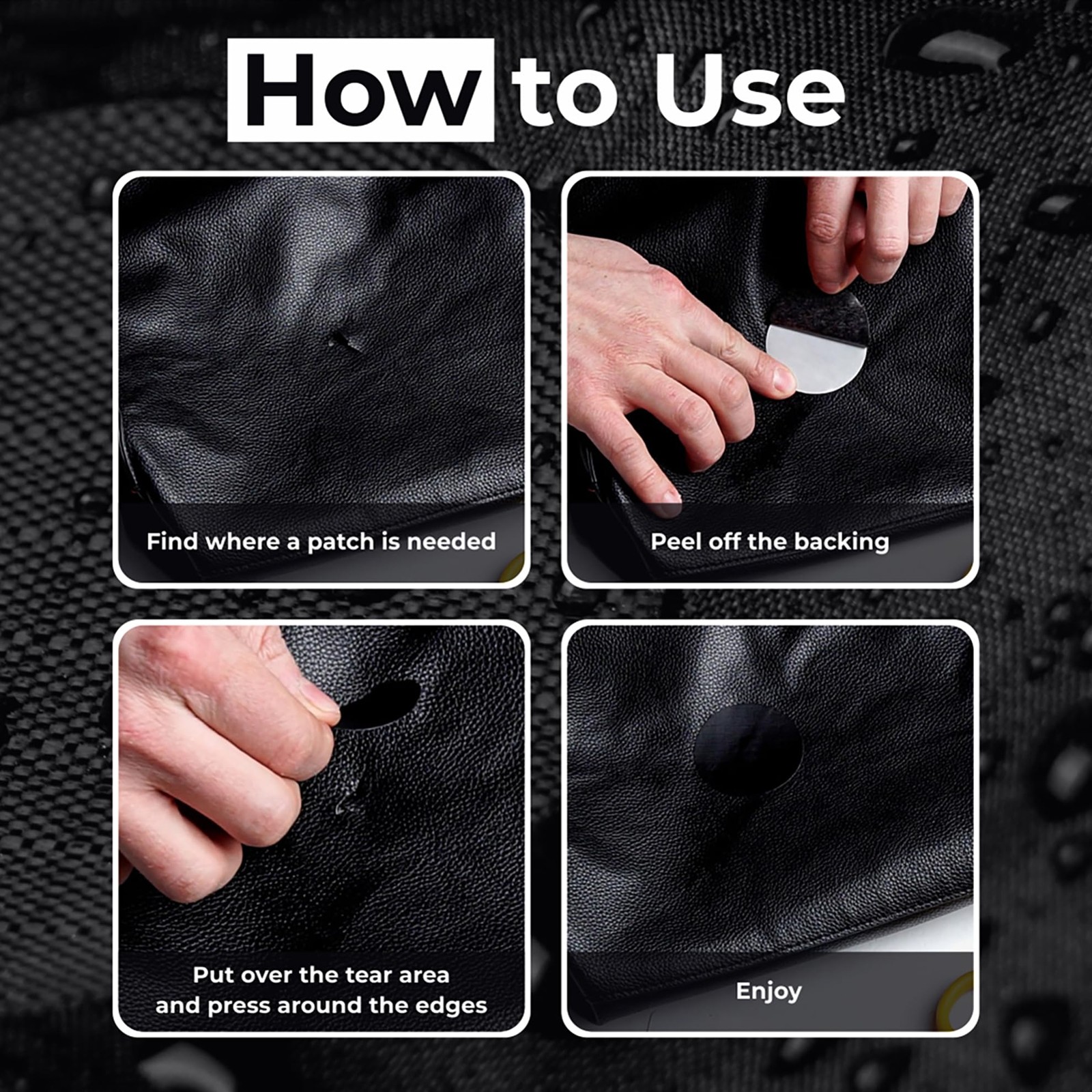 How to Use

Find where a patch is needed

Peel off the backing

Put over the tear area and press around the edges

Enjoy