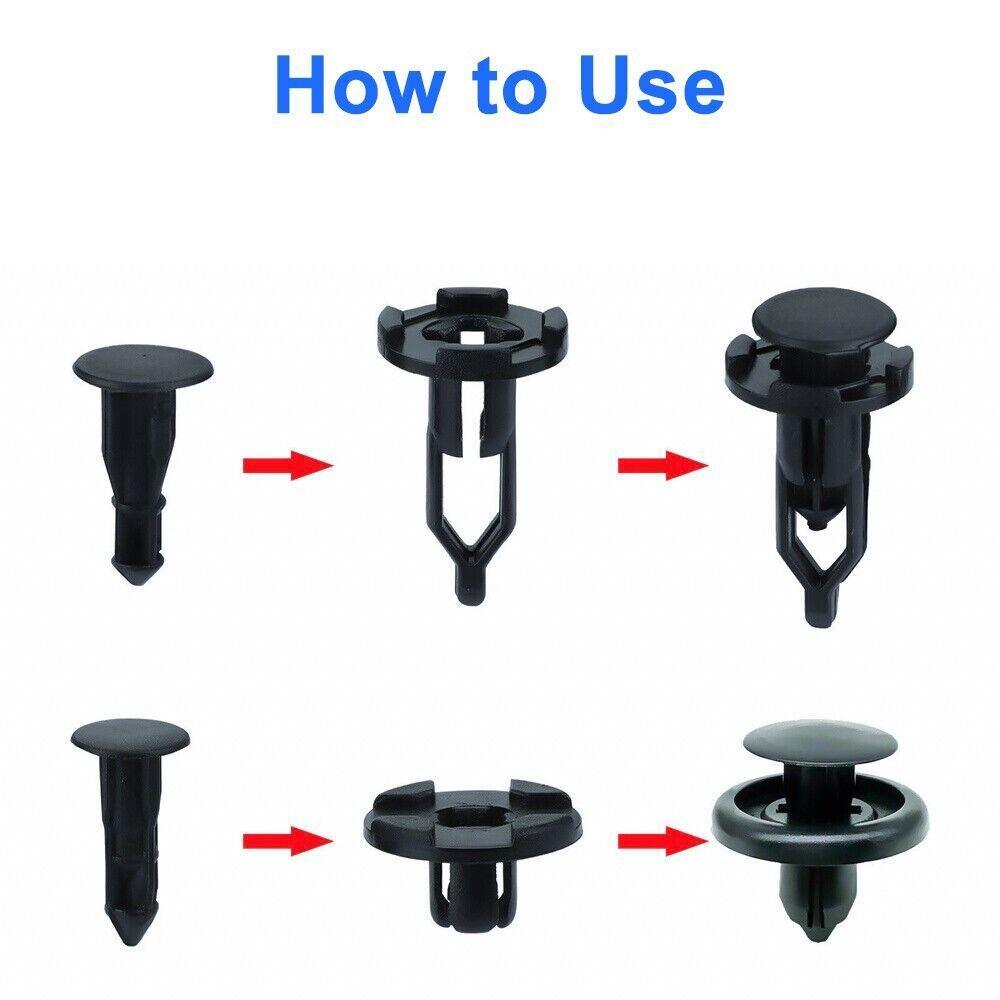 How to Use