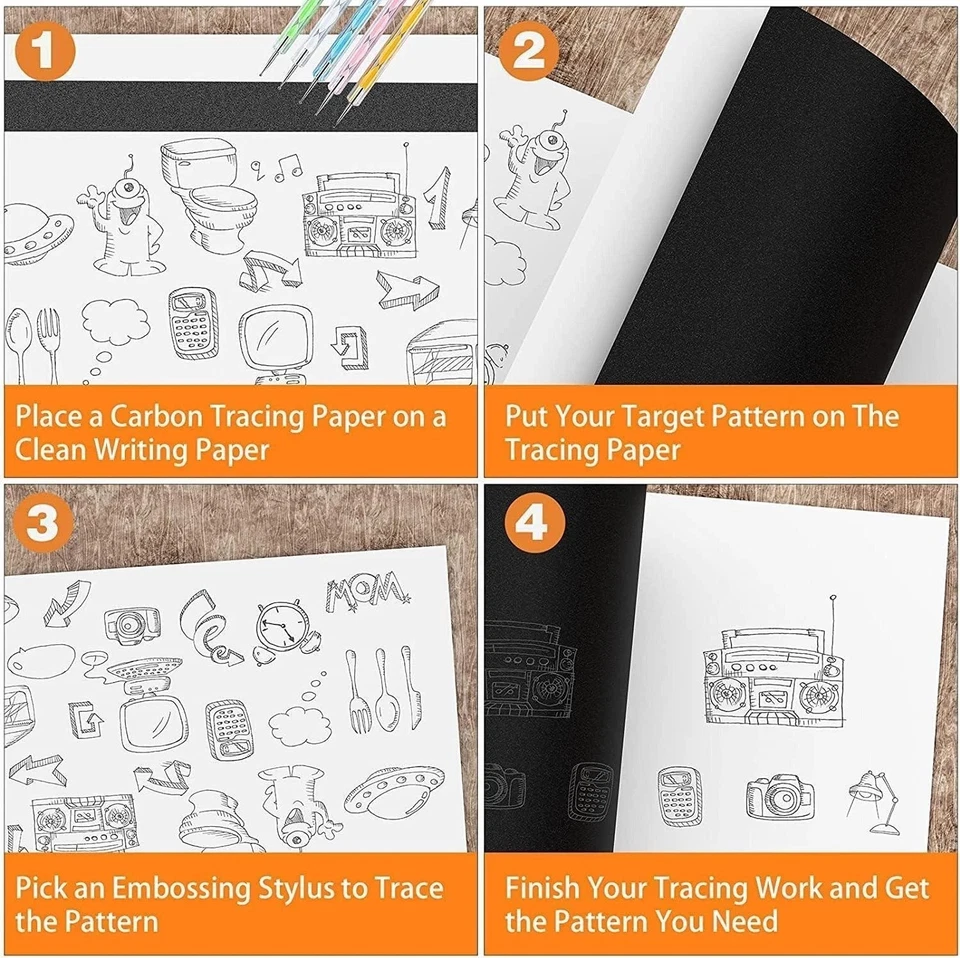 1

Place a Carbon Tracing Paper on a Clean Writing Paper

2

Put Your Target Pattern on The Tracing Paper

3

MOM

Pick an Embossing Stylus to Trace the Pattern

4

Finish Your Tracing Work and Get the Pattern You Need