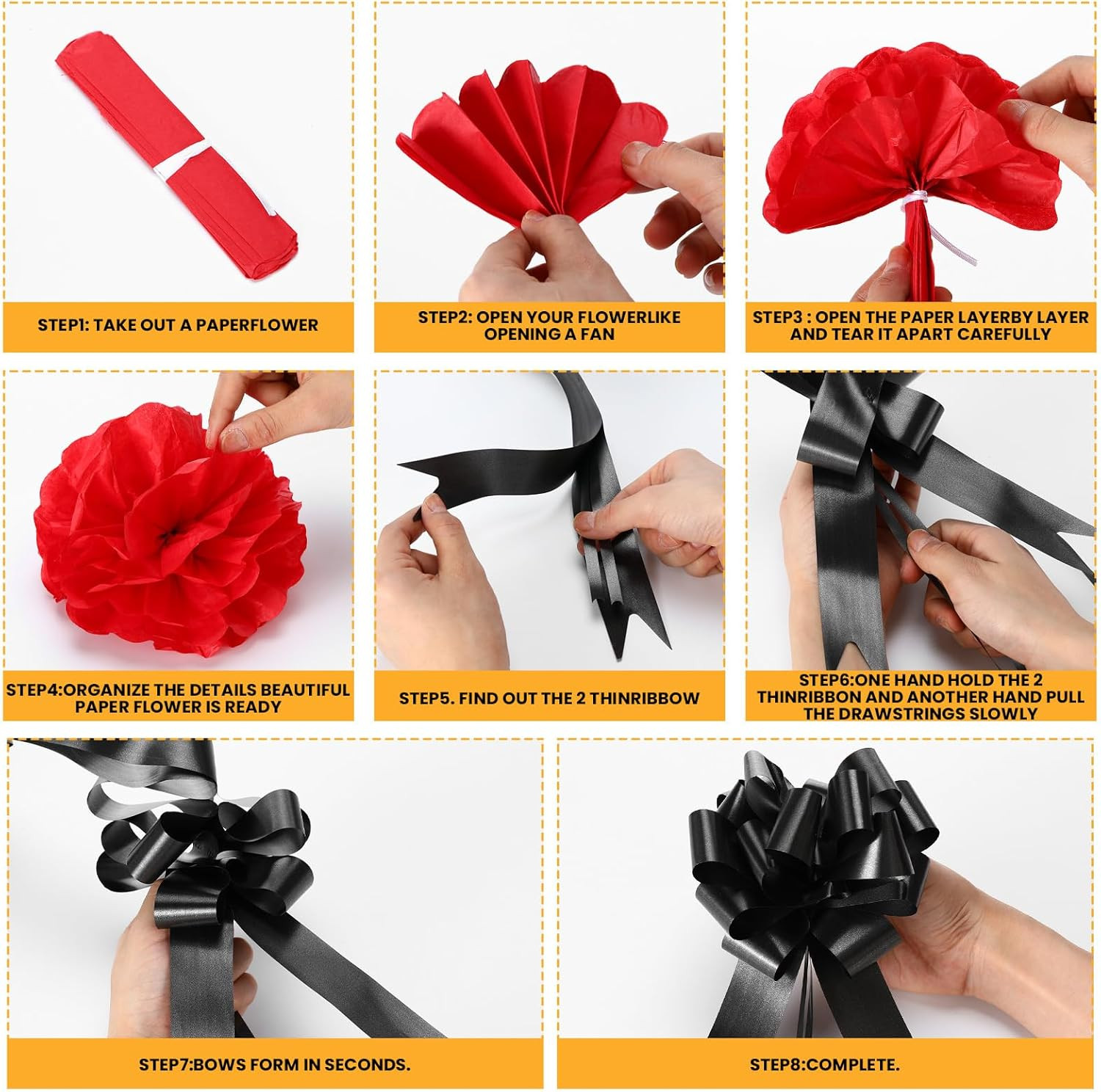 STEP1: TAKE OUT A PAPERFLOWER

STEP2: OPEN YOUR FLOWERLIKE OPENING A FAN

STEP3 : OPEN THE PAPER LAYERBY LAYER AND TEAR IT APART CAREFULLY

STEP4:ORGANIZE THE DETAILS BEAUTIFUL PAPER FLOWER IS READY

STEP5. FIND OUT THE 2 THINRIBBOW

STEP6:ONE HAND HOLD THE 2 THINRIBBON AND ANOTHER HAND PULL THE DRAWSTRINGS SLOWLY

STEP7:BOWS FORM IN SECONDS.

STEP8:COMPLETE.