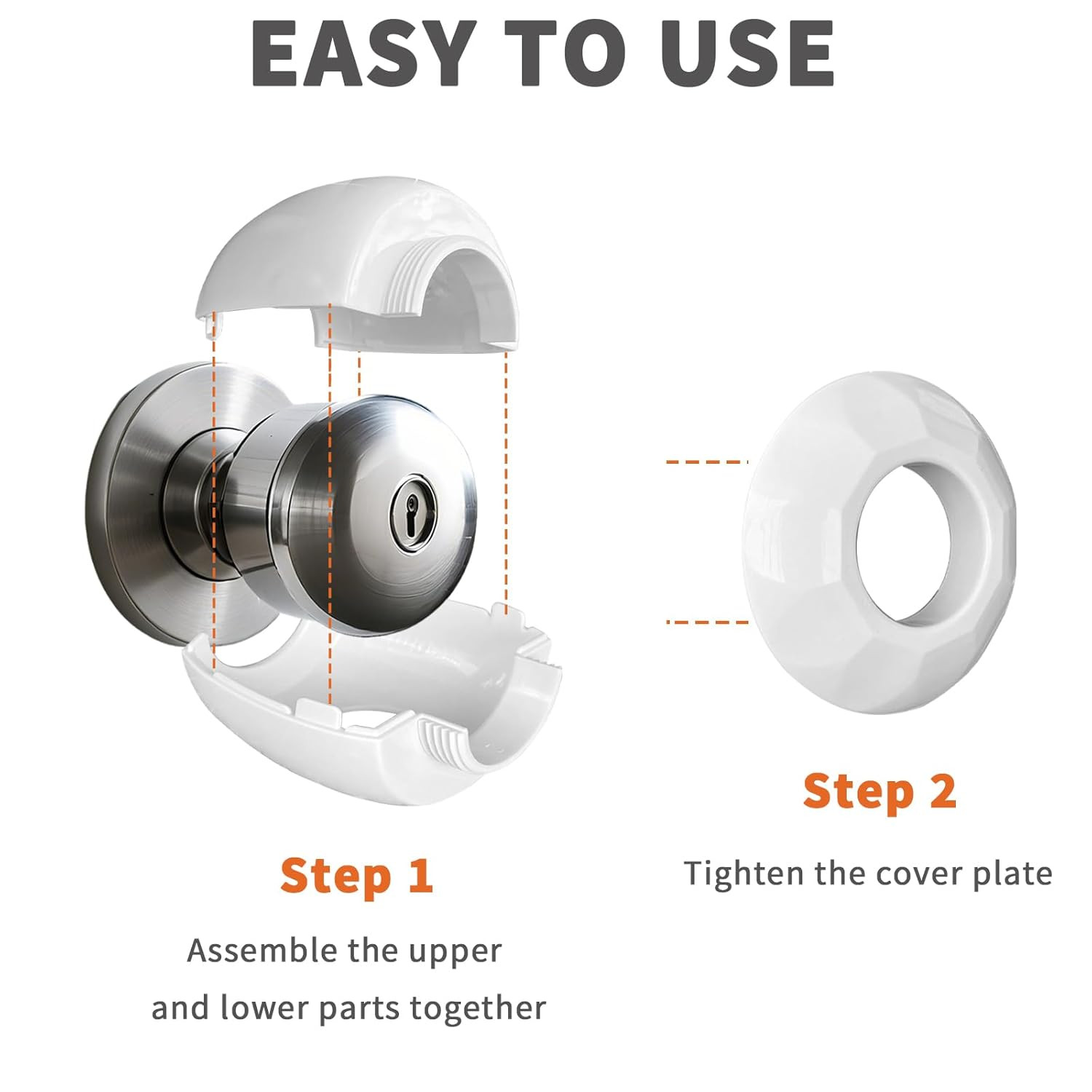 EASY TO USE

Step 1

Assemble the upper and lower parts together

Step 2

Tighten the cover plate