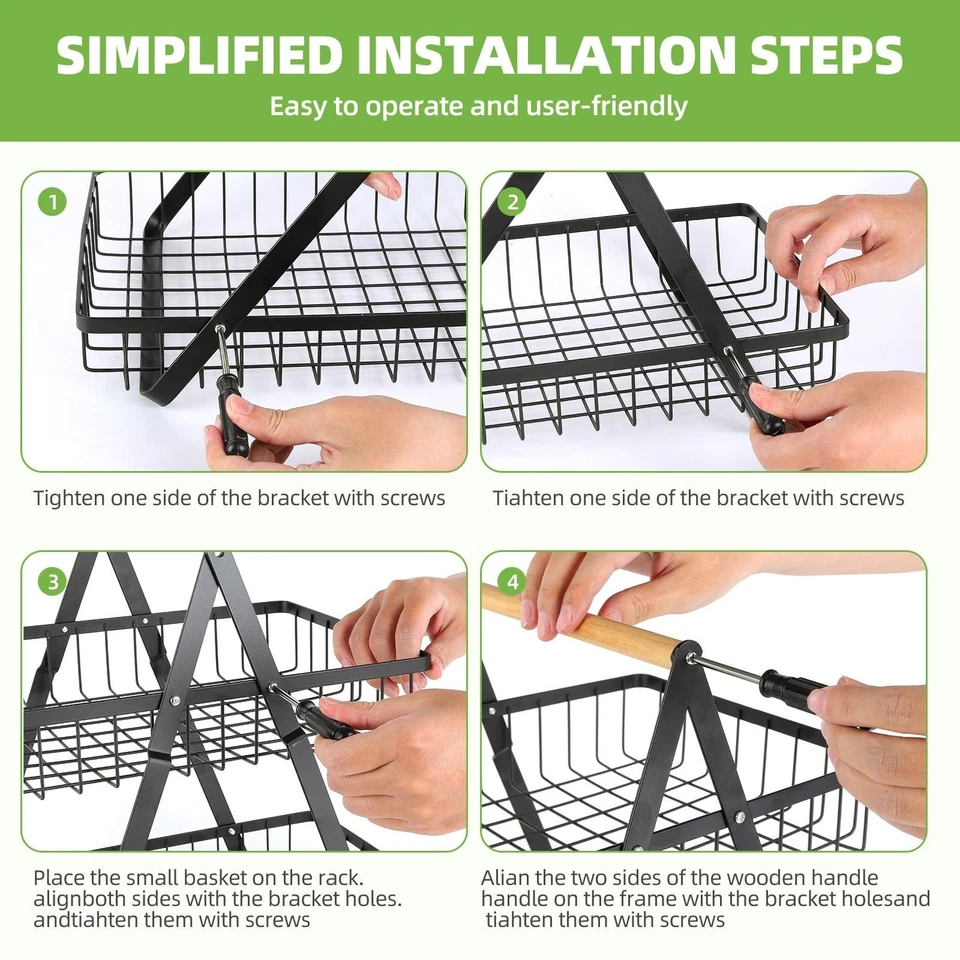 SIMPLIFIED INSTALLATION STEPS

Easy to operate and user-friendly

1

Tighten one side of the bracket with screws

2

Tiahten one side of the bracket with screws

3

Place the small basket on the rack. alignboth sides with the bracket holes. andtiahten them with screws

4

Alian the two sides of the wooden handle handle on the frame with the bracket holesand tiahten them with screws