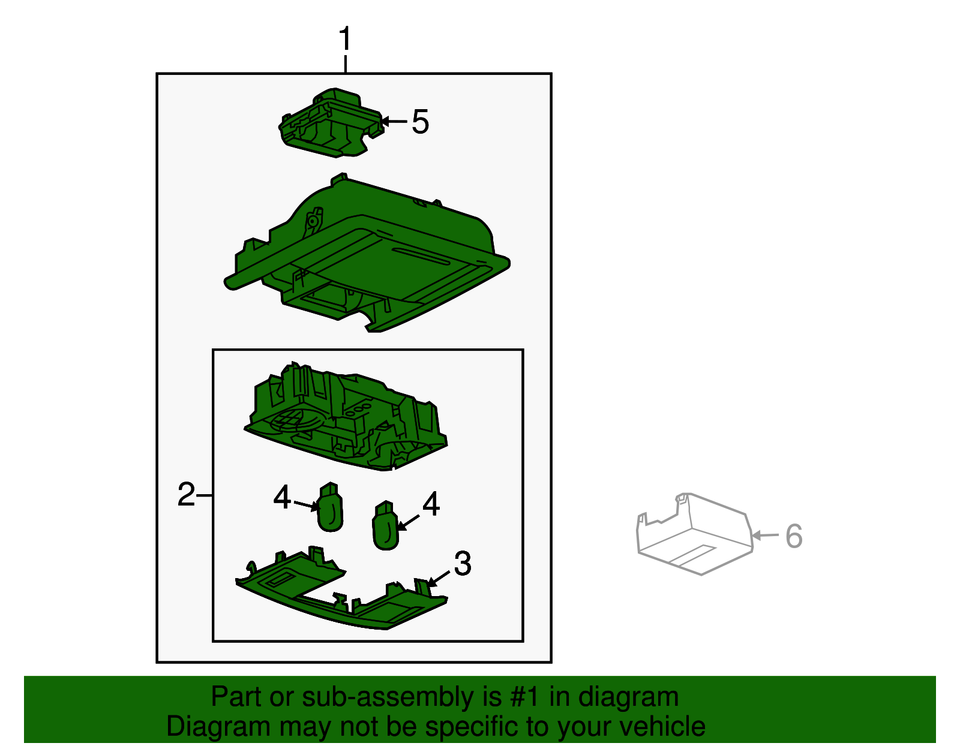 1
5
2
4
4
3
6
Part or sub-assembly is #1 in diagram
Diagram may not be specific to your vehicle