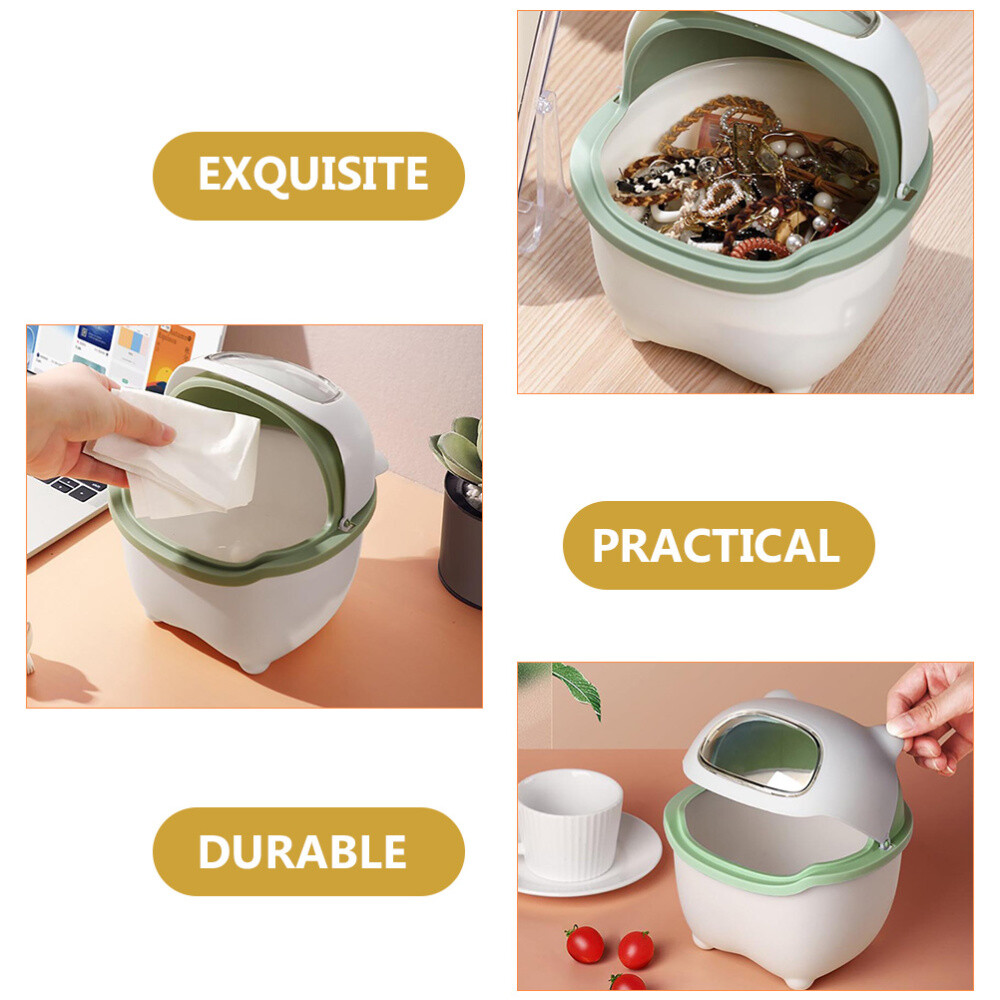 EXQUISITE

PRACTICAL

DURABLE