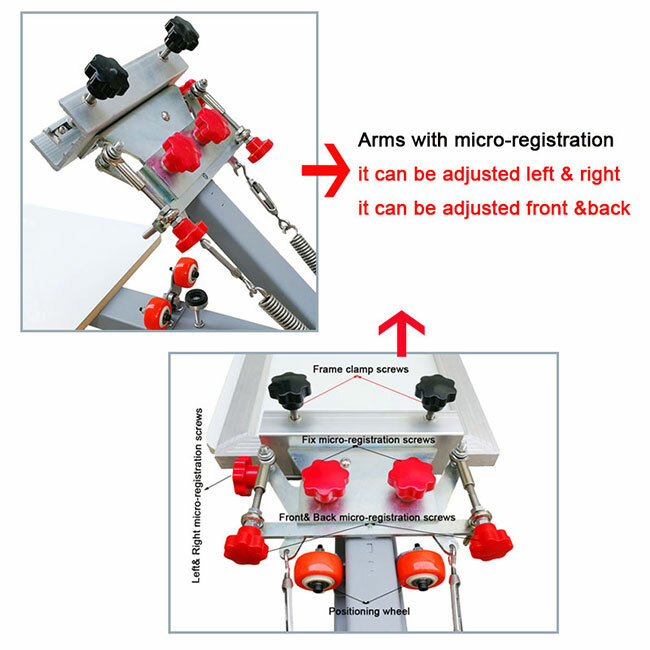 Arms with micro-registration
it can be adjusted left & right
it can be adjusted front &back

Frame clamp screws

Fix micro-registration screws

Left& Right micro-registration screws

Front& Back micro-registration screws

Positioning wheel