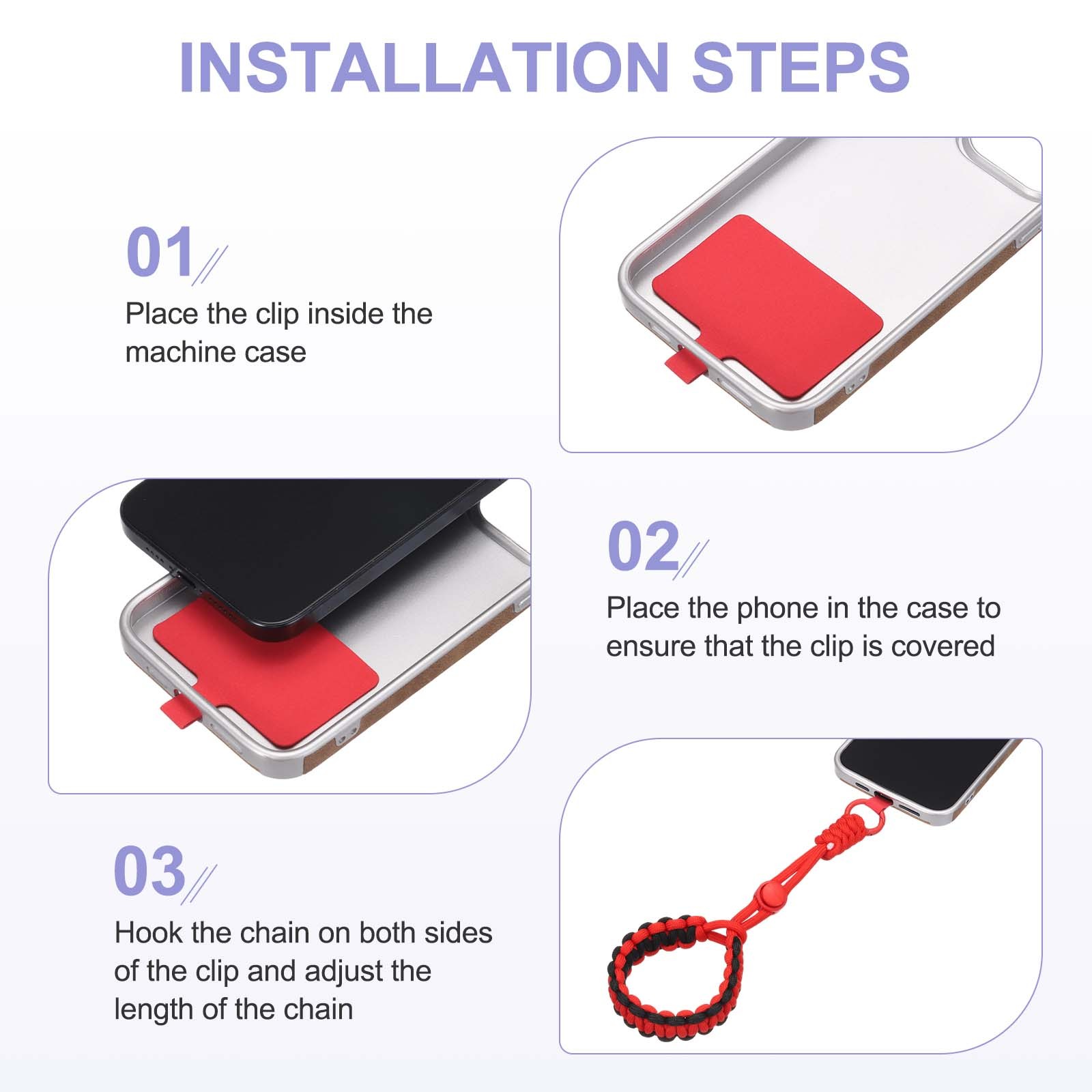 INSTALLATION STEPS

01

Place the clip inside the machine case

02

Place the phone in the case to ensure that the clip is covered

03

Hook the chain on both sides of the clip and adjust the length of the chain