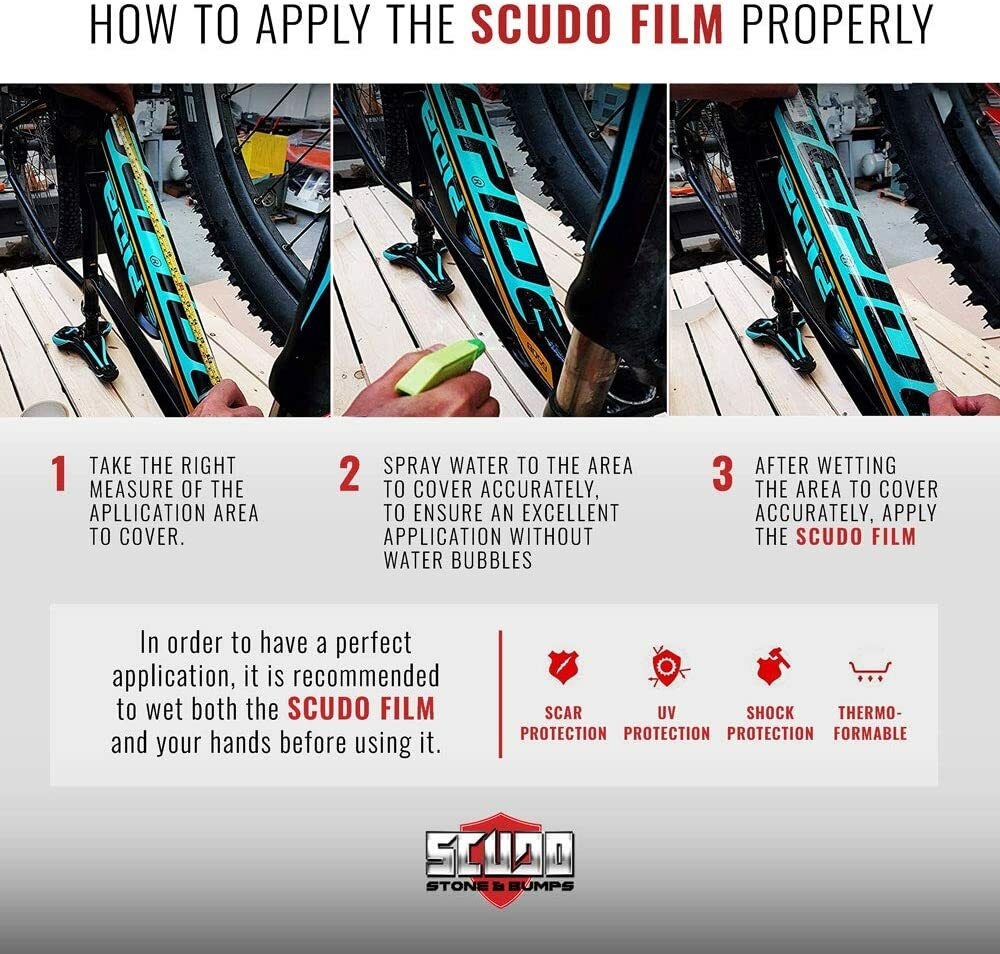 HOW TO APPLY THE SCUDO FILM PROPERLY

1 TAKE THE RIGHT MEASURE OF THE APLLICATION AREA TO COVER.

2 SPRAY WATER TO THE AREA TO COVER ACCURATELY, TO ENSURE AN EXCELLENT APPLICATION WITHOUT WATER BUBBLES

3 AFTER WETTING THE AREA TO COVER ACCURATELY, APPLY THE SCUDO FILM

In order to have a perfect application, it is recommended to wet both the SCUDO FILM and your hands before using it.

SCAR PROTECTION

UV PROTECTION

SHOCK PROTECTION

THERMO-FORMABLE

SCUDO
STONE & BUMPS