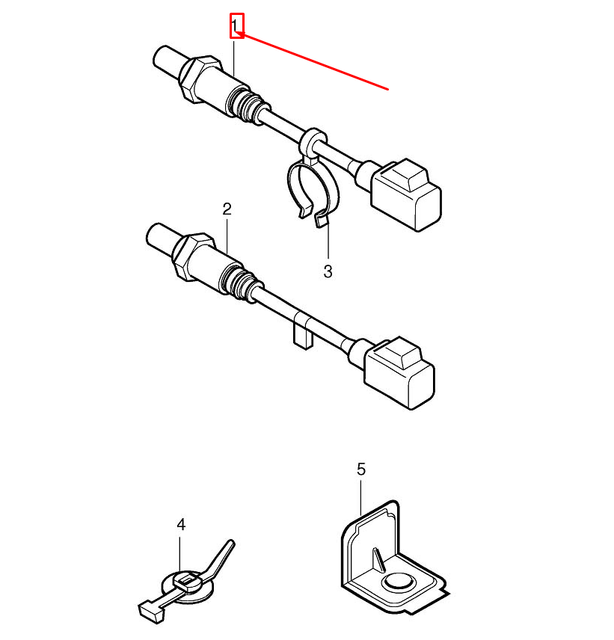 1
2
3
4
5