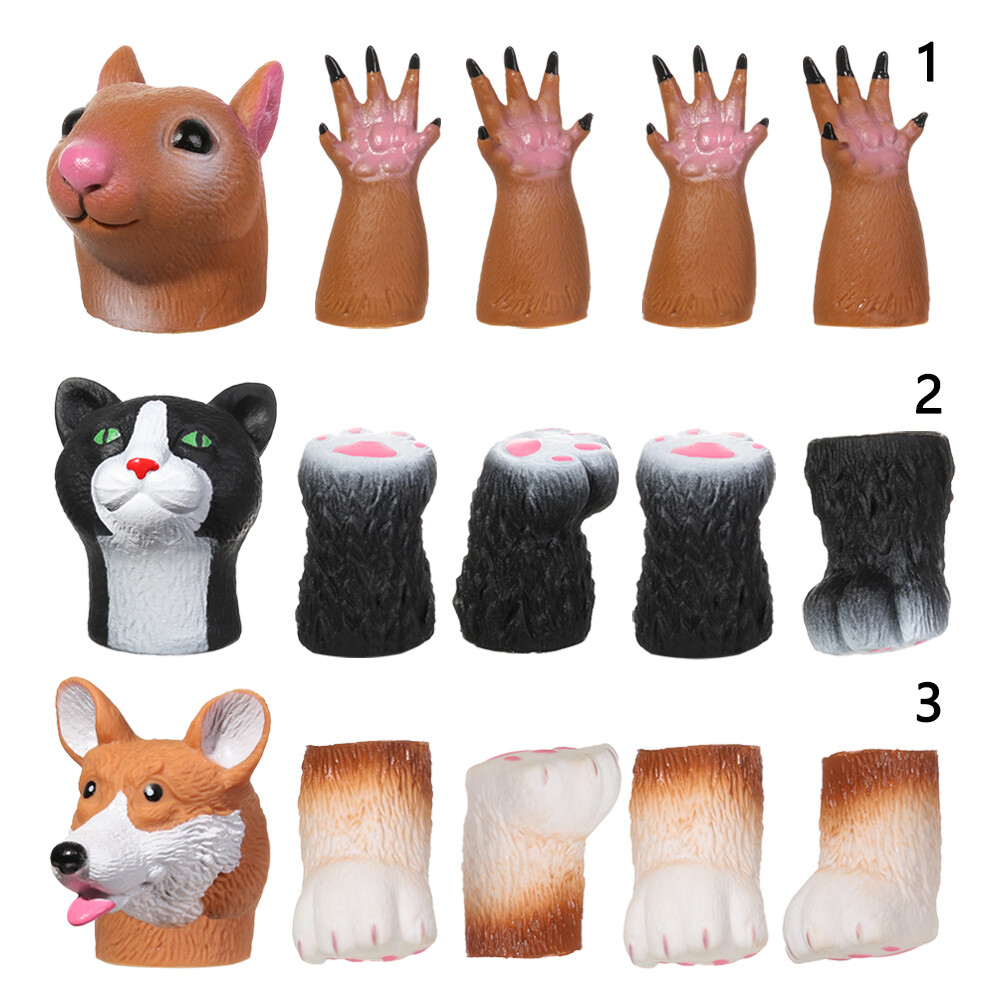 1

2

3