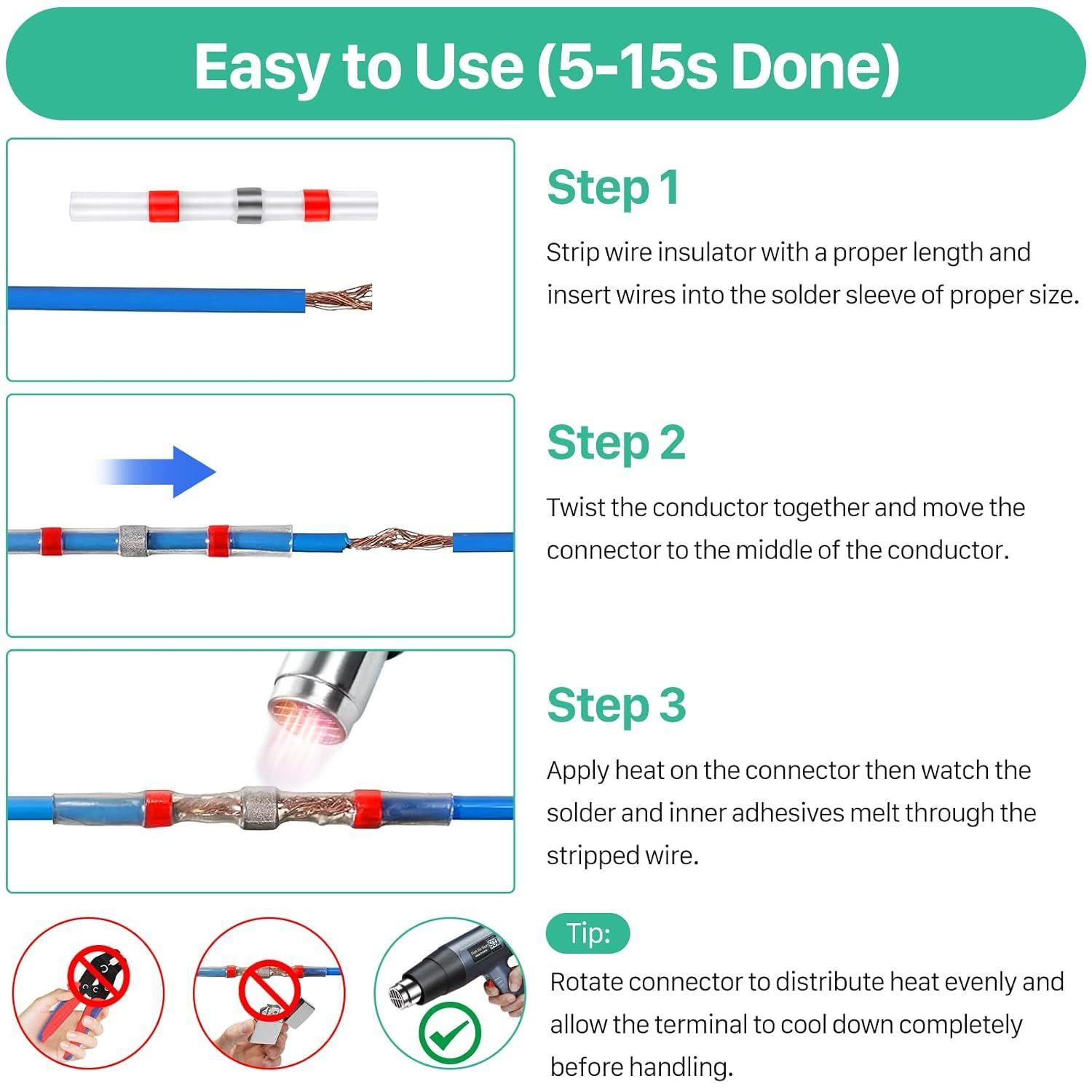 Easy to Use (5-15s Done)

Step 1

Strip wire insulator with a proper length and insert wires into the solder sleeve of proper size.

Step 2

Twist the conductor together and move the connector to the middle of the conductor.

Step 3

Apply heat on the connector then watch the solder and inner adhesives melt through the stripped wire.

Tip:

Rotate connector to distribute heat evenly and allow the terminal to cool down completely before handling.