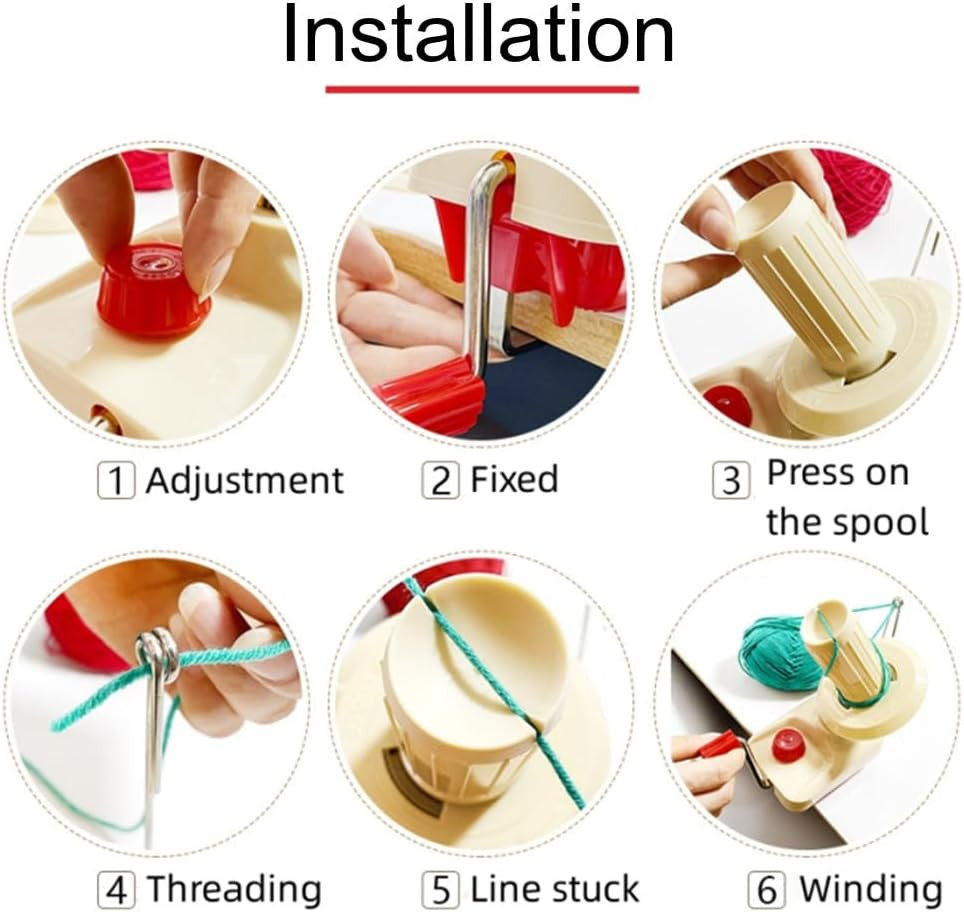 Installation

1 Adjustment

2 Fixed

3 Press on the spool

4 Threading

5 Line stuck

6 Winding