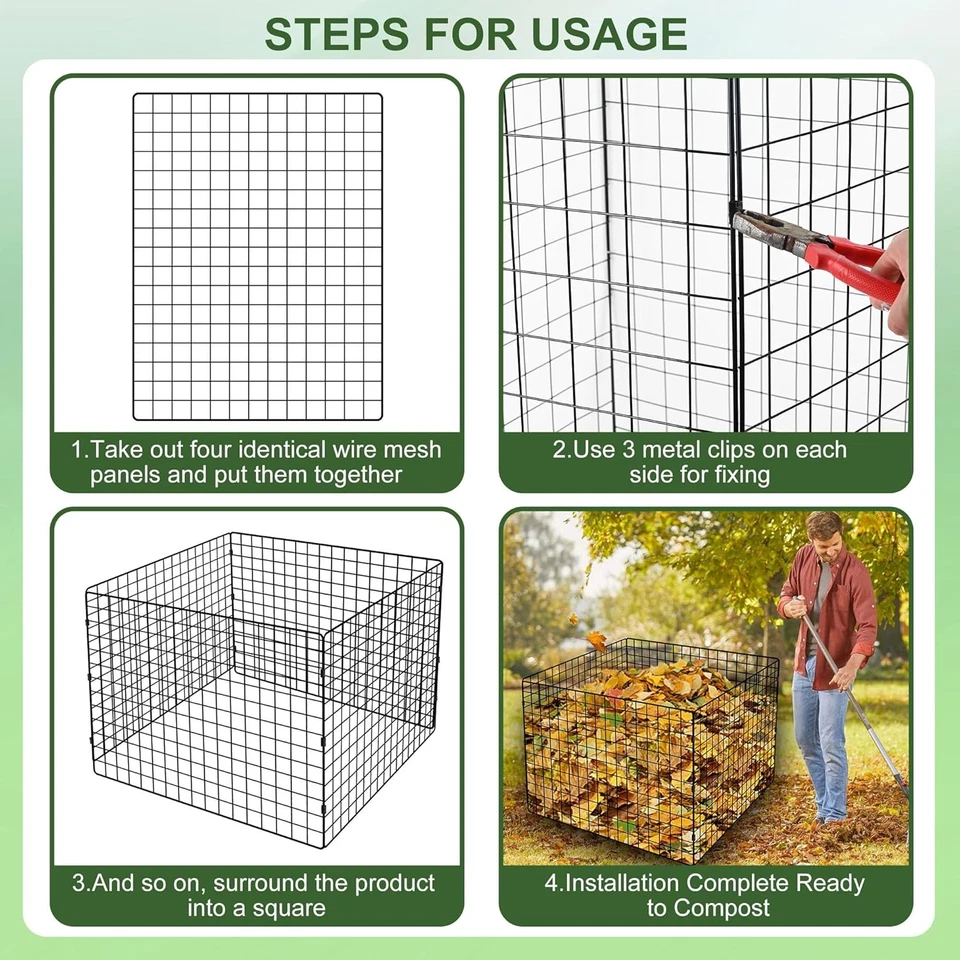 STEPS FOR USAGE

1.Take out four identical wire mesh panels and put them together

2.Use 3 metal clips on each side for fixing

3.And so on, surround the product into a square

4.Installation Complete Ready to Compost