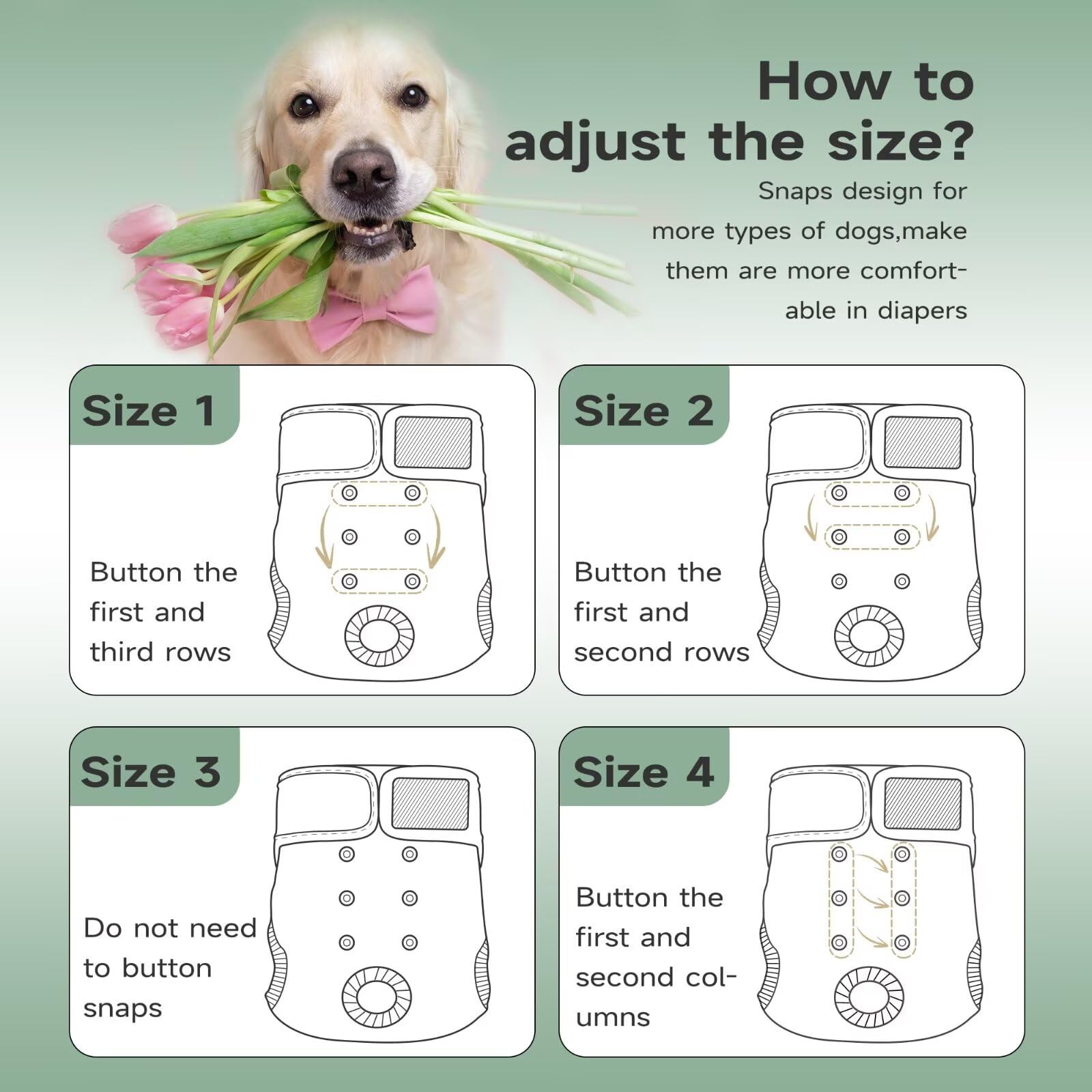 How to adjust the size?

Snaps design for more types of dogs,make them are more comfortable in diapers

Size 1

Button the first and third rows

Size 2

Button the first and second rows

Size 3

Do not need to button snaps

Size 4

Button the first and second columns