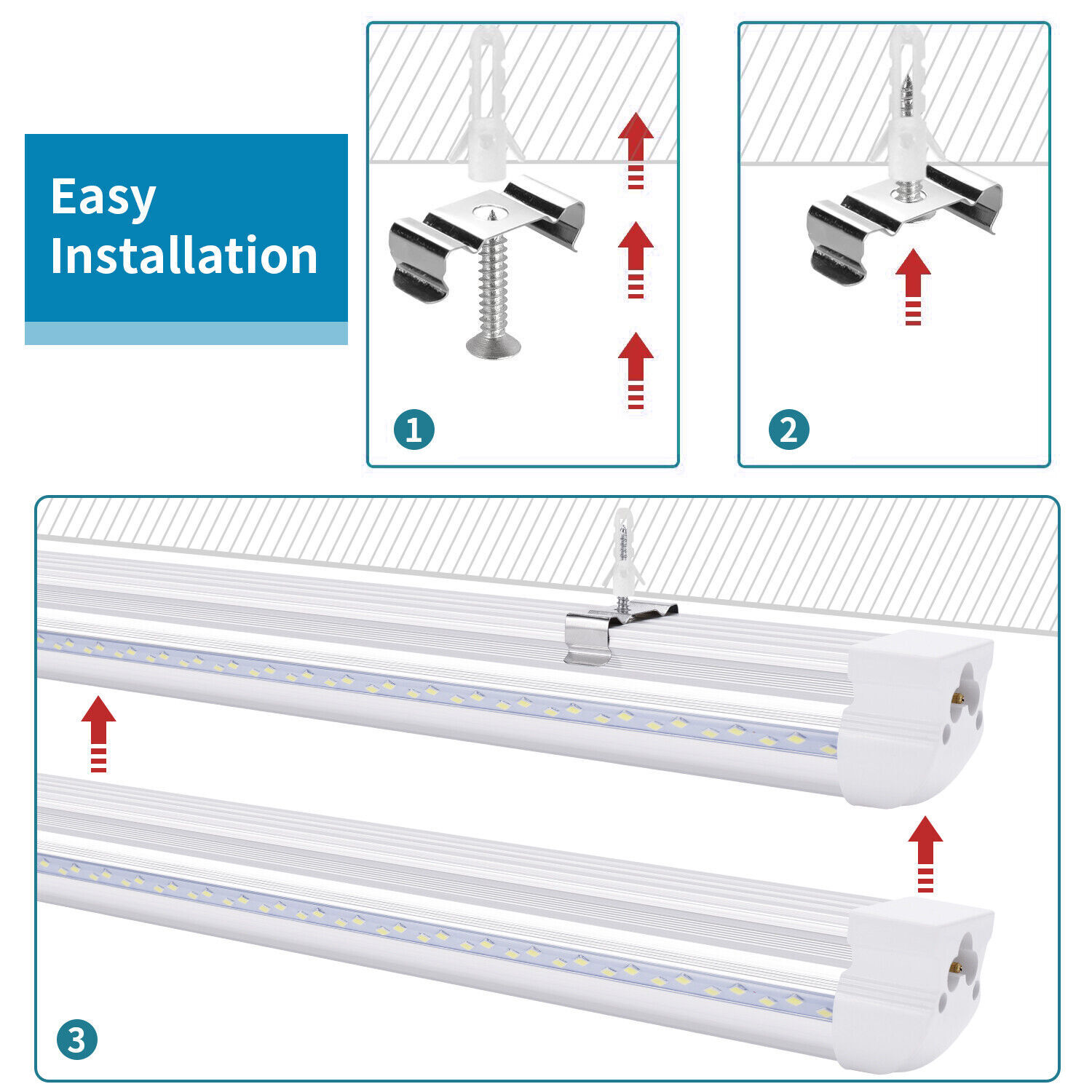 Easy Installation

1

2

3