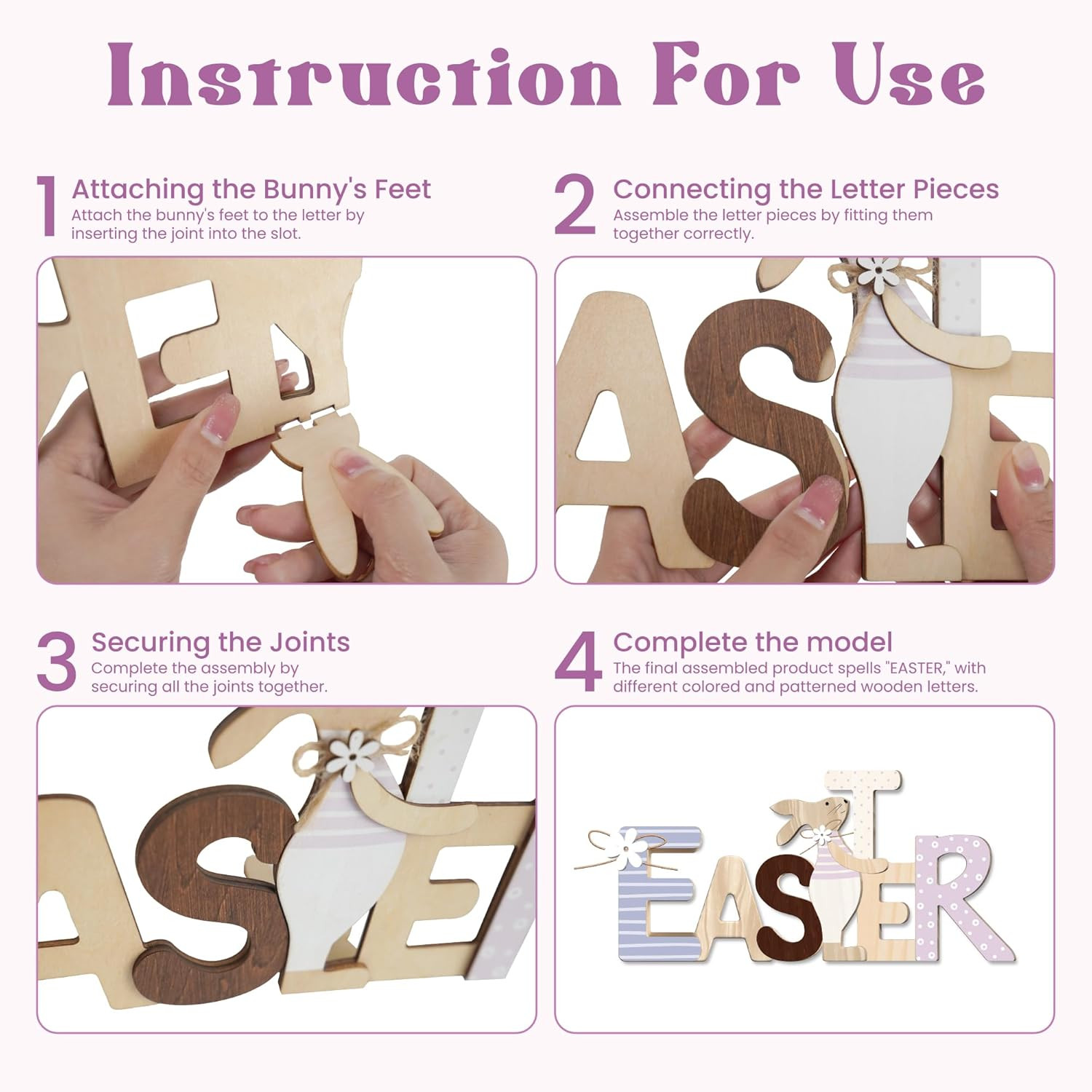 Instruction For Use

1 Attaching the Bunny's Feet
Attach the bunny's feet to the letter by inserting the joint into the slot.

2 Connecting the Letter Pieces
Assemble the letter pieces by fitting them together correctly.

3 Securing the Joints
Complete the assembly by securing all the joints together.

4 Complete the model
The final assembled product spells "EASTER," with different colored and patterned wooden letters.

EASTER