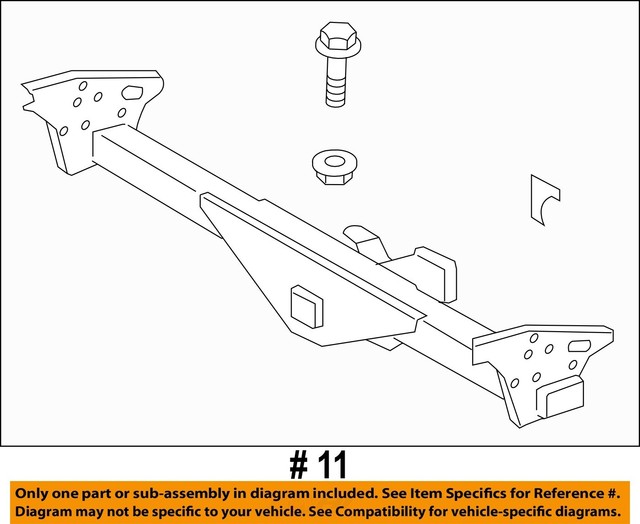 # 11

Only one part or sub-assembly in diagram included. See Item Specifics for Reference #. Diagram may not be specific to your vehicle. See Compatibility for vehicle-specific diagrams.