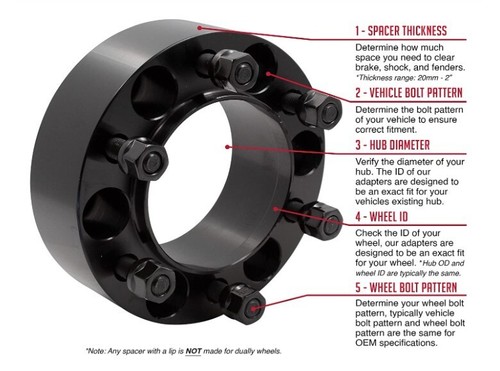 1 - SPACER THICKNESS

Determine how much space you need to clear brake, shock, and fenders. *Thickness range: 20mm - 2"

2 - VEHICLE BOLT PATTERN

Determine the bolt pattern of your vehicle to ensure correct fitment.

3 - HUB DIAMETER

Verify the diameter of your hub. The ID of our adapters are designed to be an exact fit for your vehicles existing hub.

4 - WHEEL ID

Check the ID of your wheel, our adapters are designed to be an exact fit for your wheel. *Hub OD and wheel ID are typically the same.

5 - WHEEL BOLT PATTERN

Determine your wheel bolt pattern, typically vehicle bolt pattern and wheel bolt pattern are the same for OEM specifications.

*Note: Any spacer with a lip is NOT made for dually wheels.