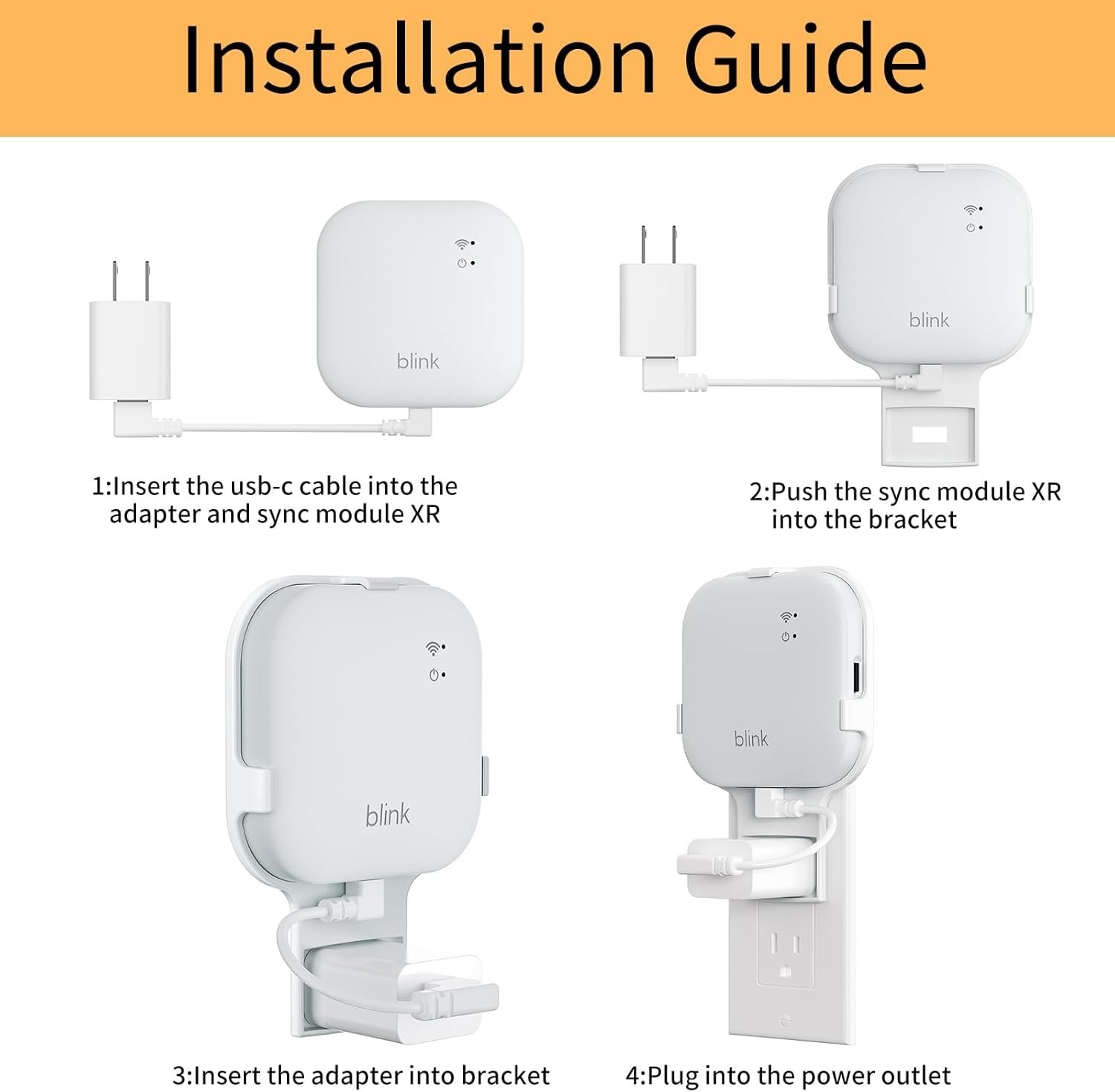 Installation Guide

blink

1:Insert the usb-c cable into the adapter and sync module XR

blink

2:Push the sync module XR into the bracket

blink

3:Insert the adapter into bracket

blink

4:Plug into the power outlet