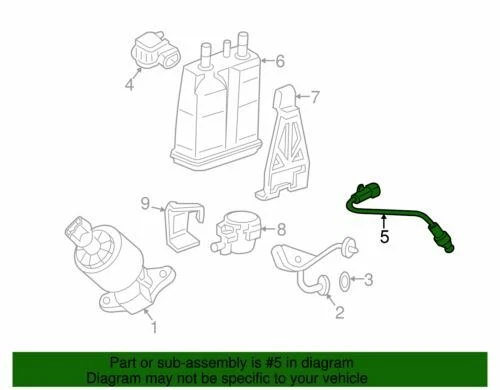 4
6
7
9
8
5
3
2
1

Part or sub-assembly is #5 in diagram
Diagram may not be specific to your vehicle