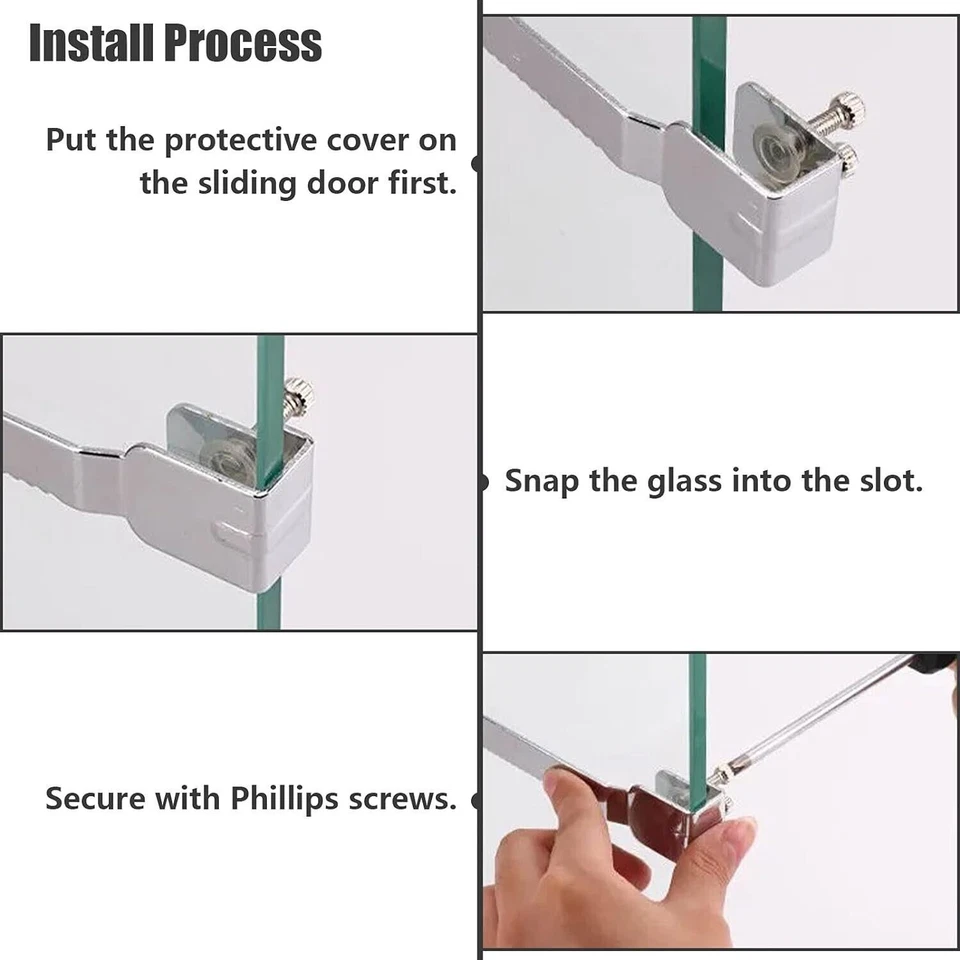 Install Process

Put the protective cover on the sliding door first.

Snap the glass into the slot.

Secure with Phillips screws.